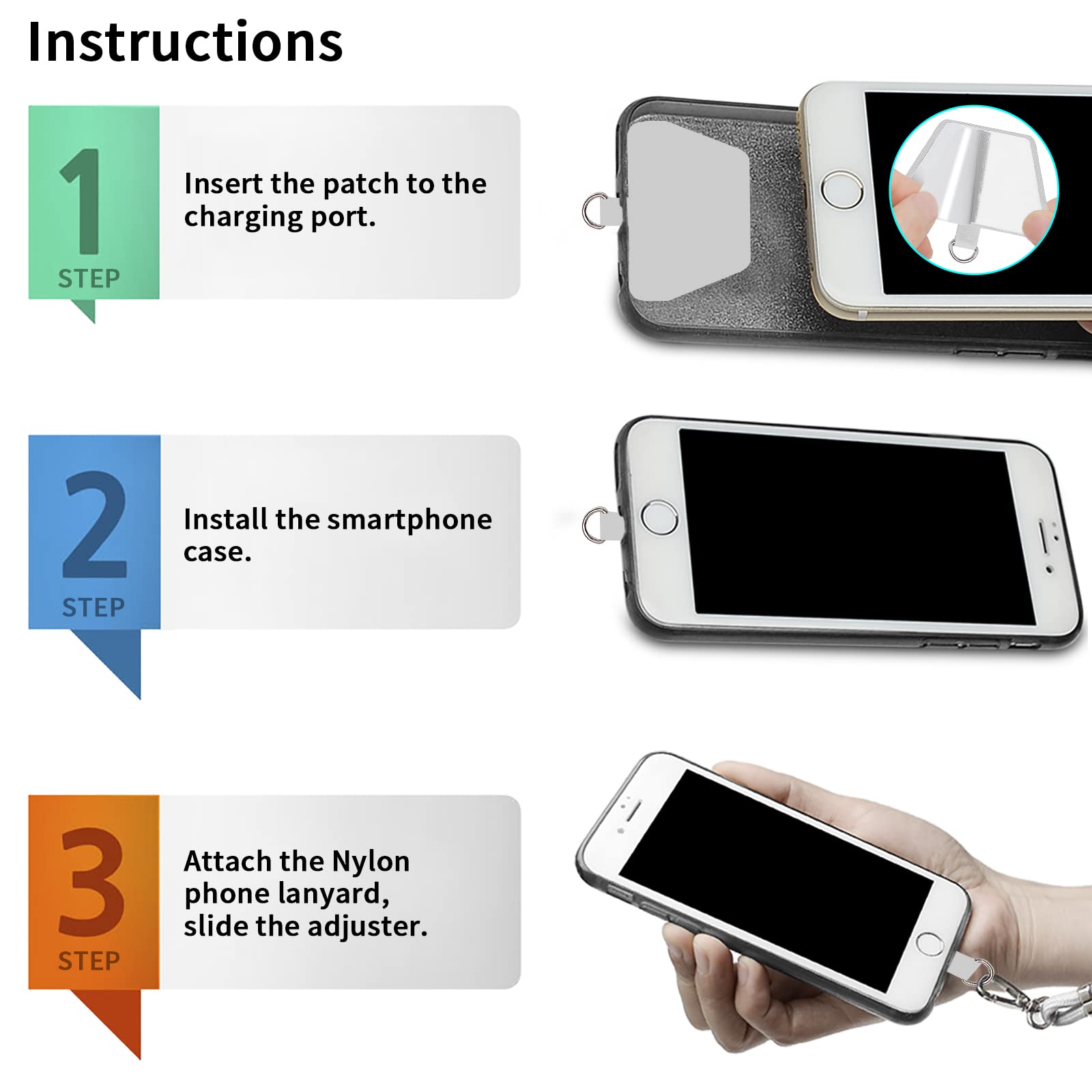 Instructions

1
STEP

Insert the patch to the charging port.

2
STEP

Install the smartphone case.

3
STEP

Attach the Nylon phone lanyard, slide the adjuster.