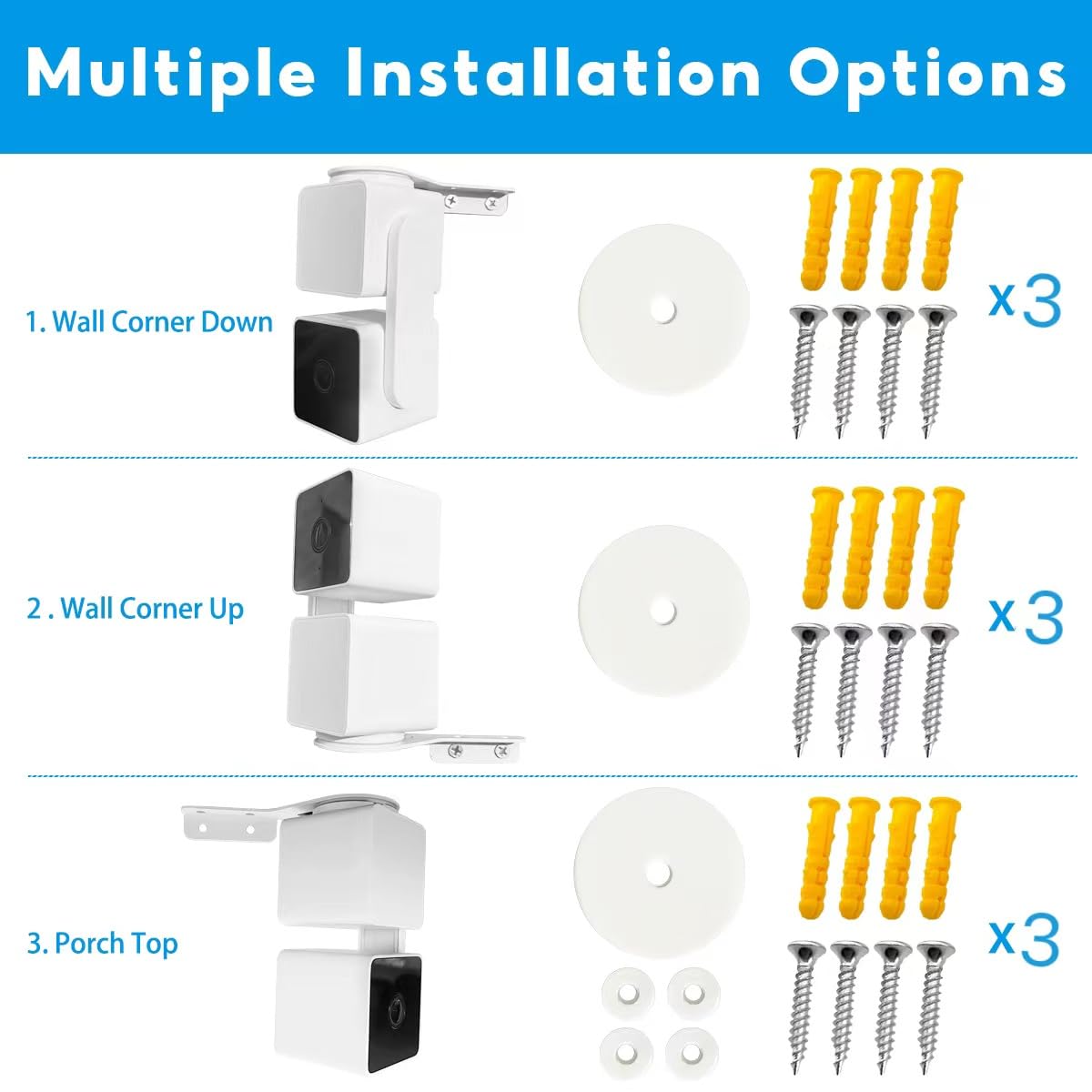 Multiple Installation Options

1. Wall Corner Down

x3

2 . Wall Corner Up

x3

3. Porch Top

x3