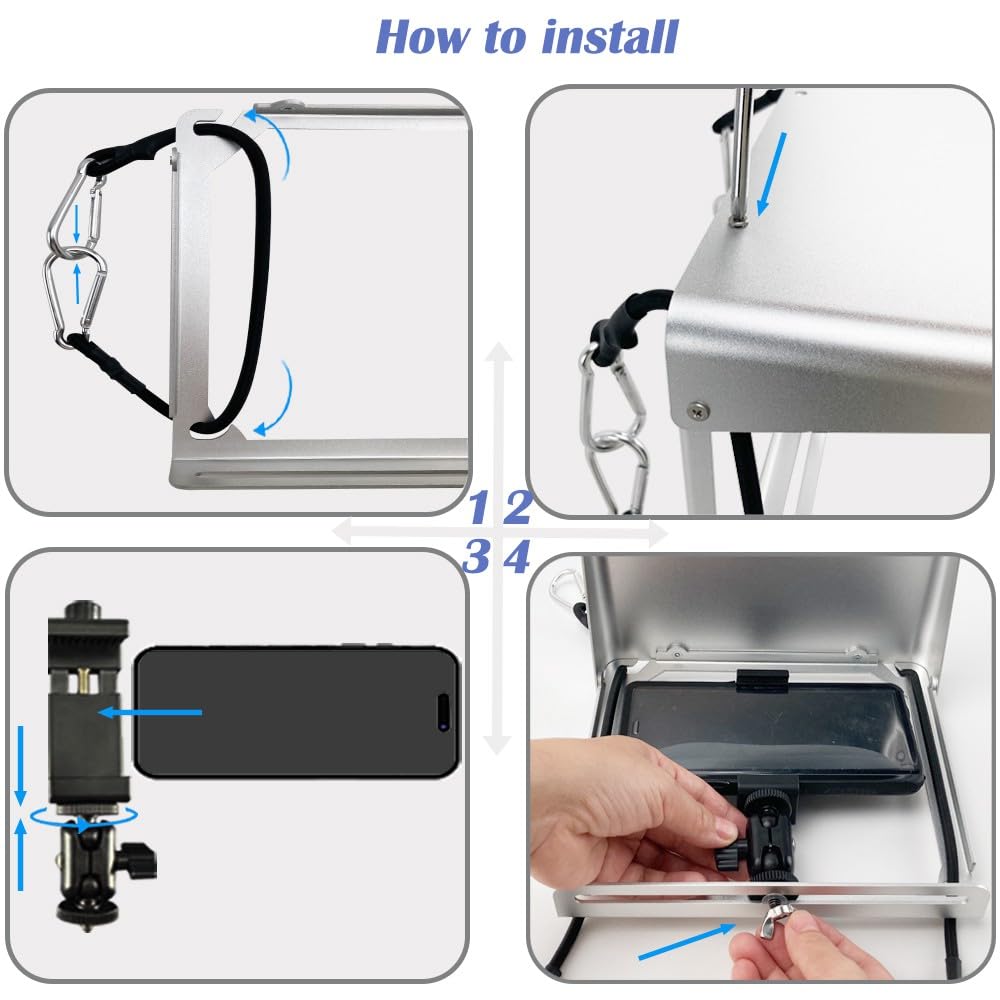 How to install

1 2
3 4