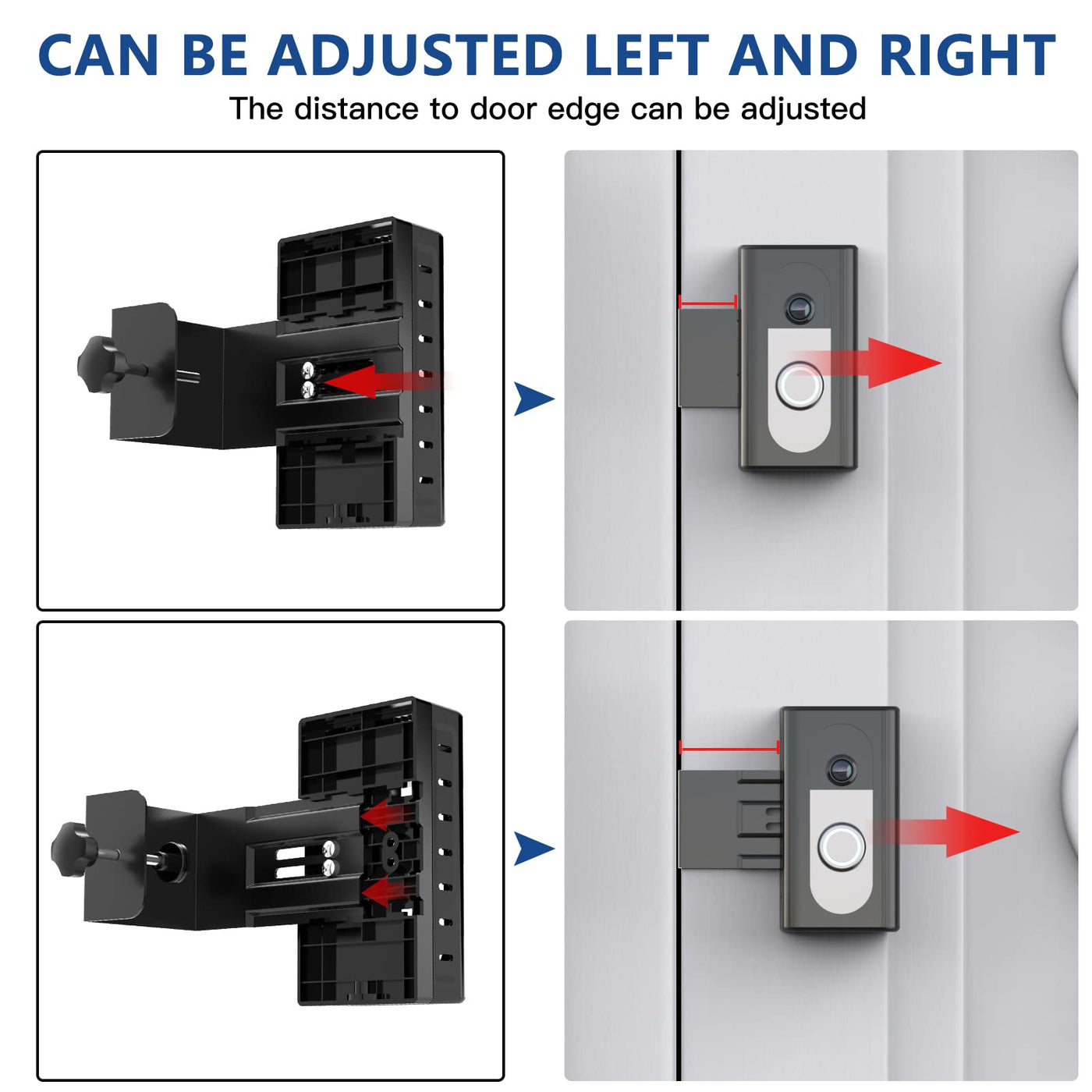 CAN BE ADJUSTED LEFT AND RIGHT
The distance to door edge can be adjusted