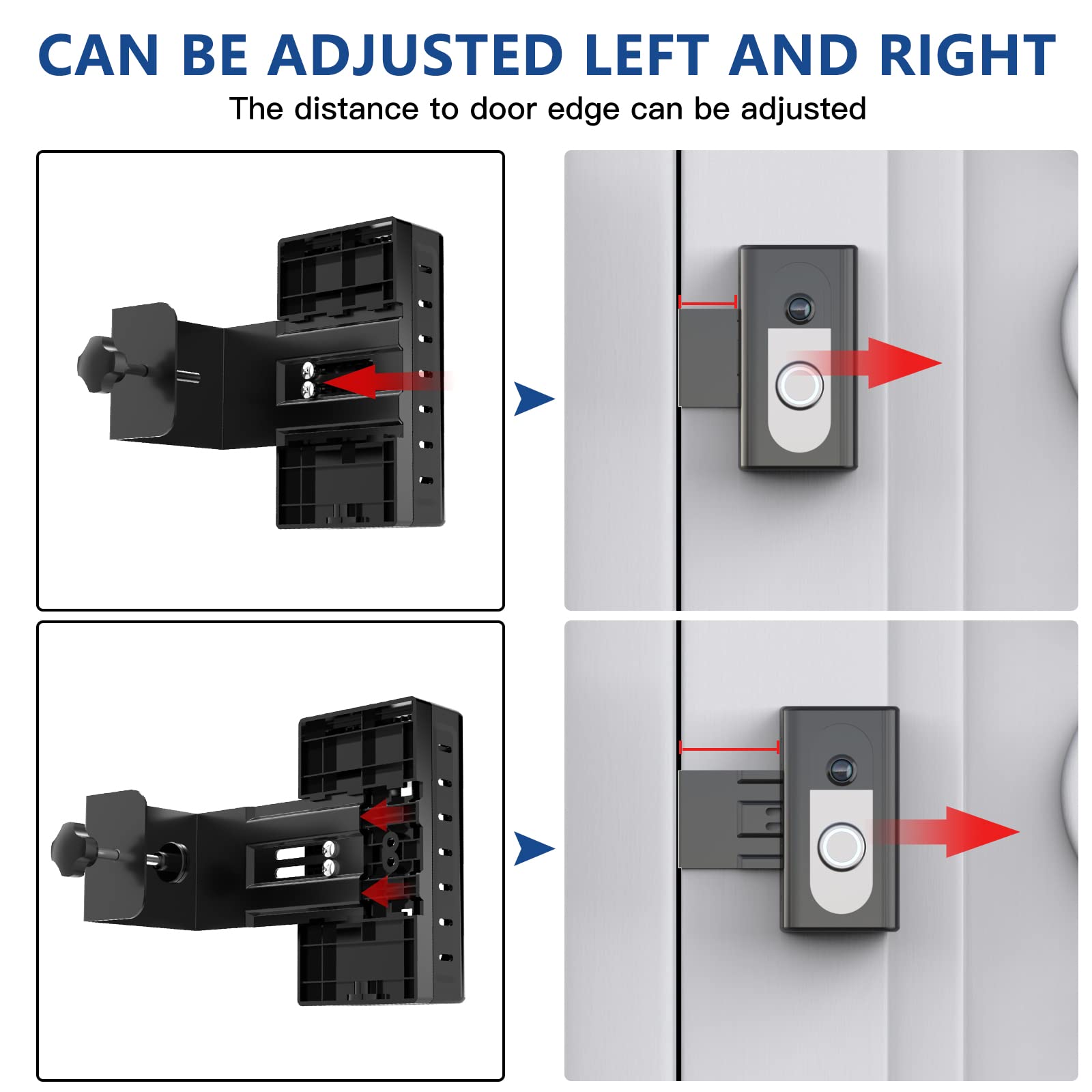 CAN BE ADJUSTED LEFT AND RIGHT

The distance to door edge can be adjusted