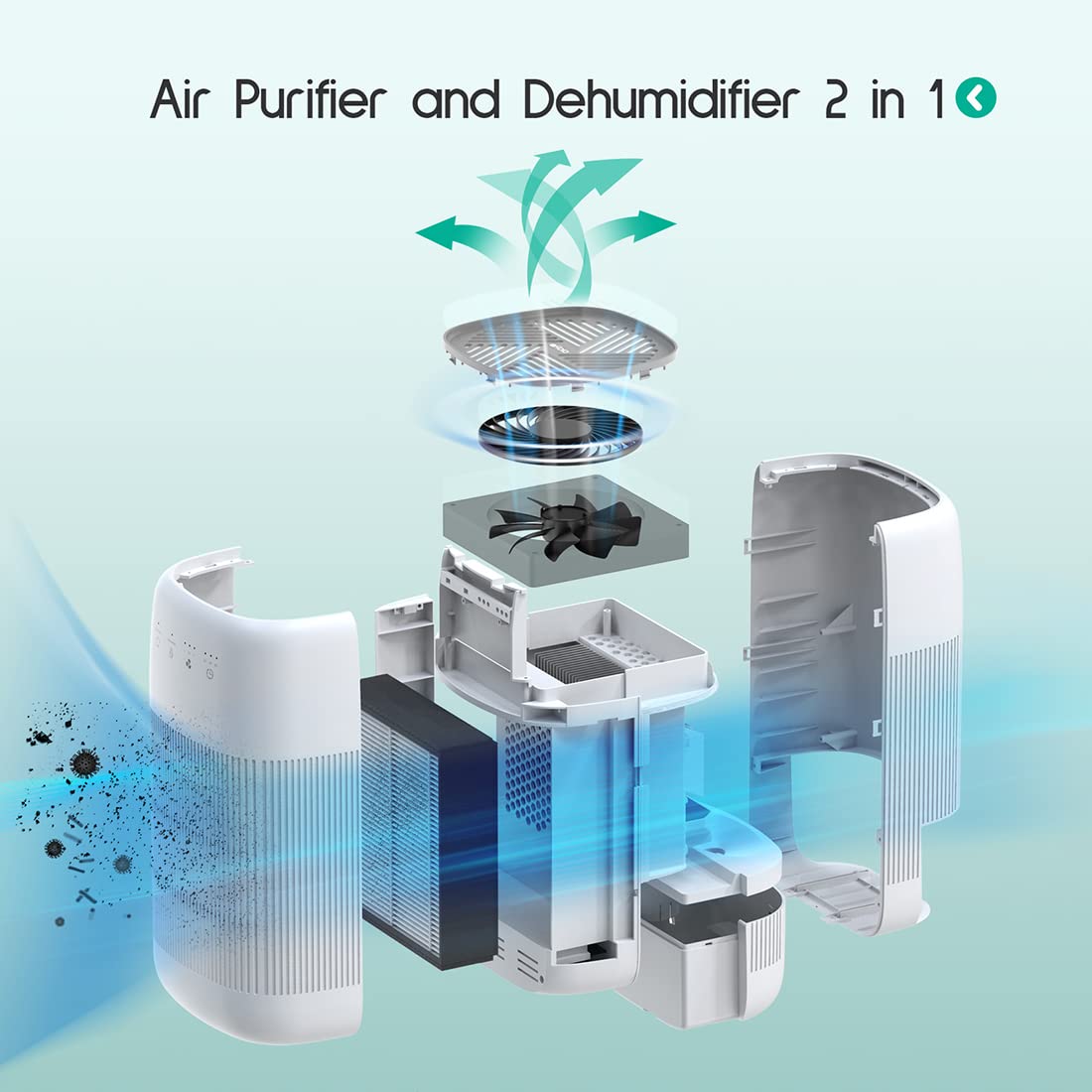 Air Purifier and Dehumidifier 2 in 1