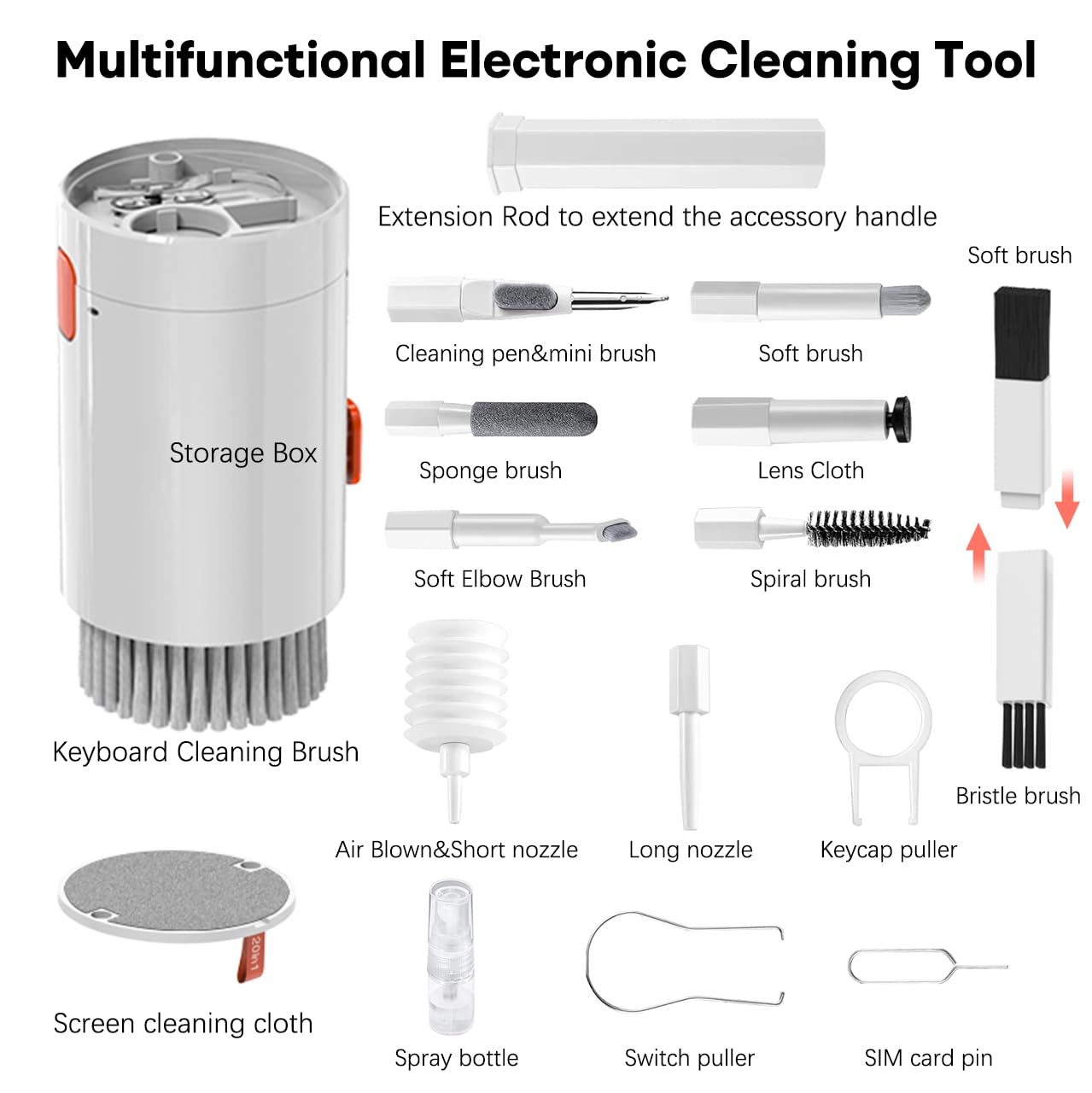 Multifunctional Electronic Cleaning Tool

Extension Rod to extend the accessory handle

Soft brush

Cleaning pen&mini brush

Soft brush

Storage Box

Sponge brush

Lens Cloth

Soft Elbow Brush

Spiral brush

Keyboard Cleaning Brush

Bristle brush

Air Blown&Short nozzle

Long nozzle

Keycap puller

20in1

Screen cleaning cloth

Spray bottle

Switch puller

SIM card pin