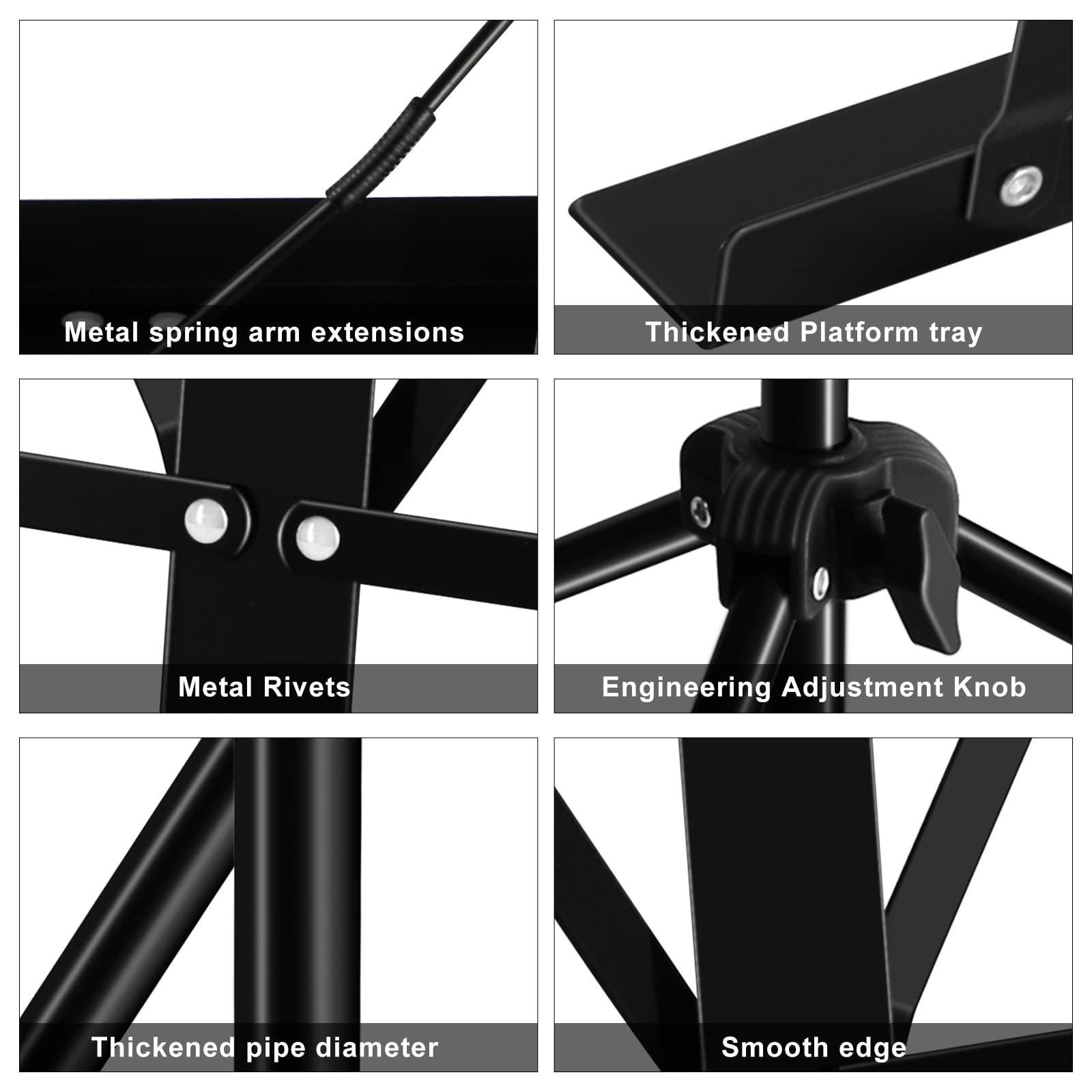 Metal spring arm extensions

Thickened Platform tray

Metal Rivets

Engineering Adjustment Knob

Thickened pipe diameter

Smooth edge