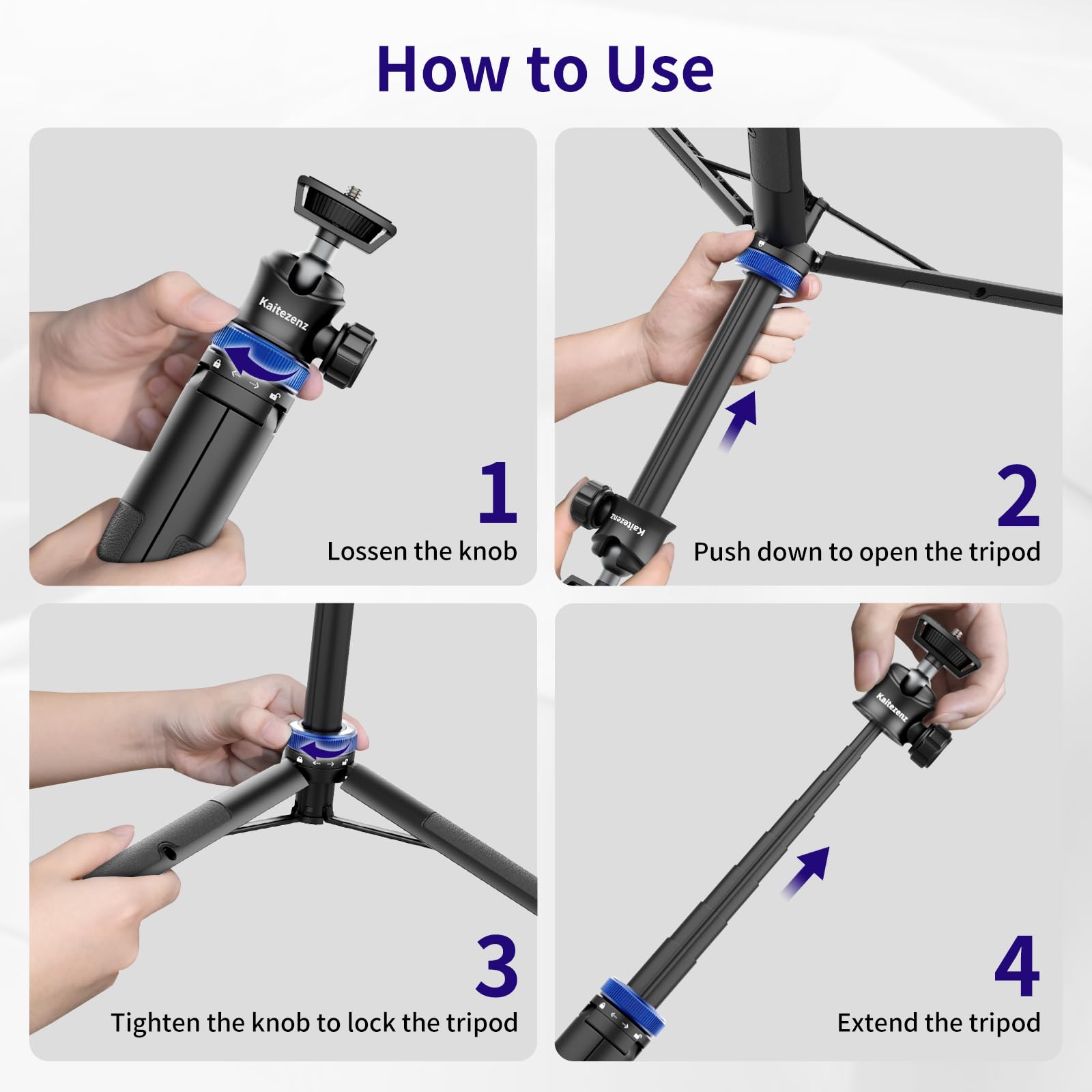 How to Use

Kaitezenz

1
Lossen the knob

Kaitezenz

2
Push down to open the tripod

3
Tighten the knob to lock the tripod

Kaitezenz

4
Extend the tripod