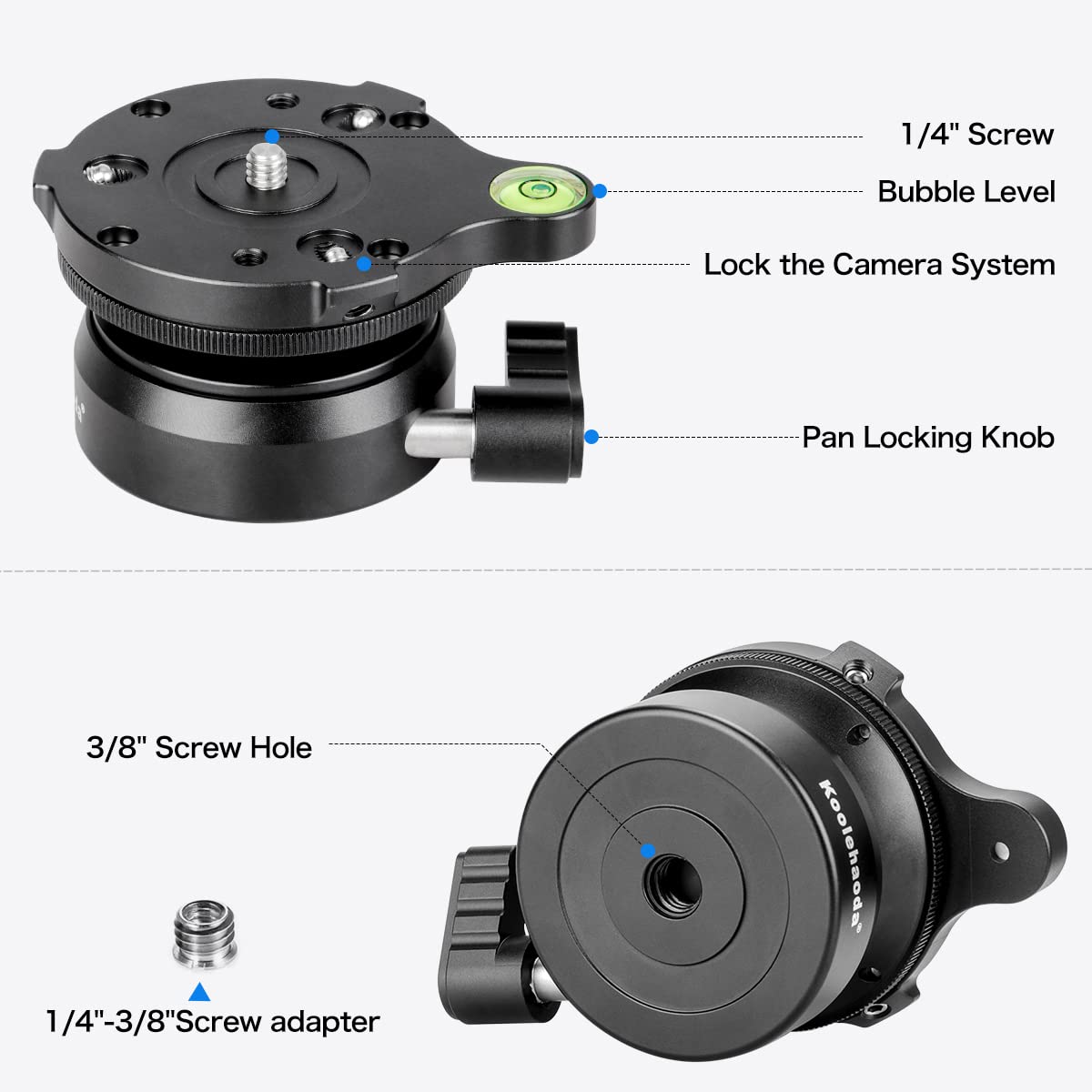 1/4" Screw

Bubble Level

Lock the Camera System

Pan Locking Knob

3/8" Screw Hole

Koolehaoda®

1/4"-3/8"Screw adapter