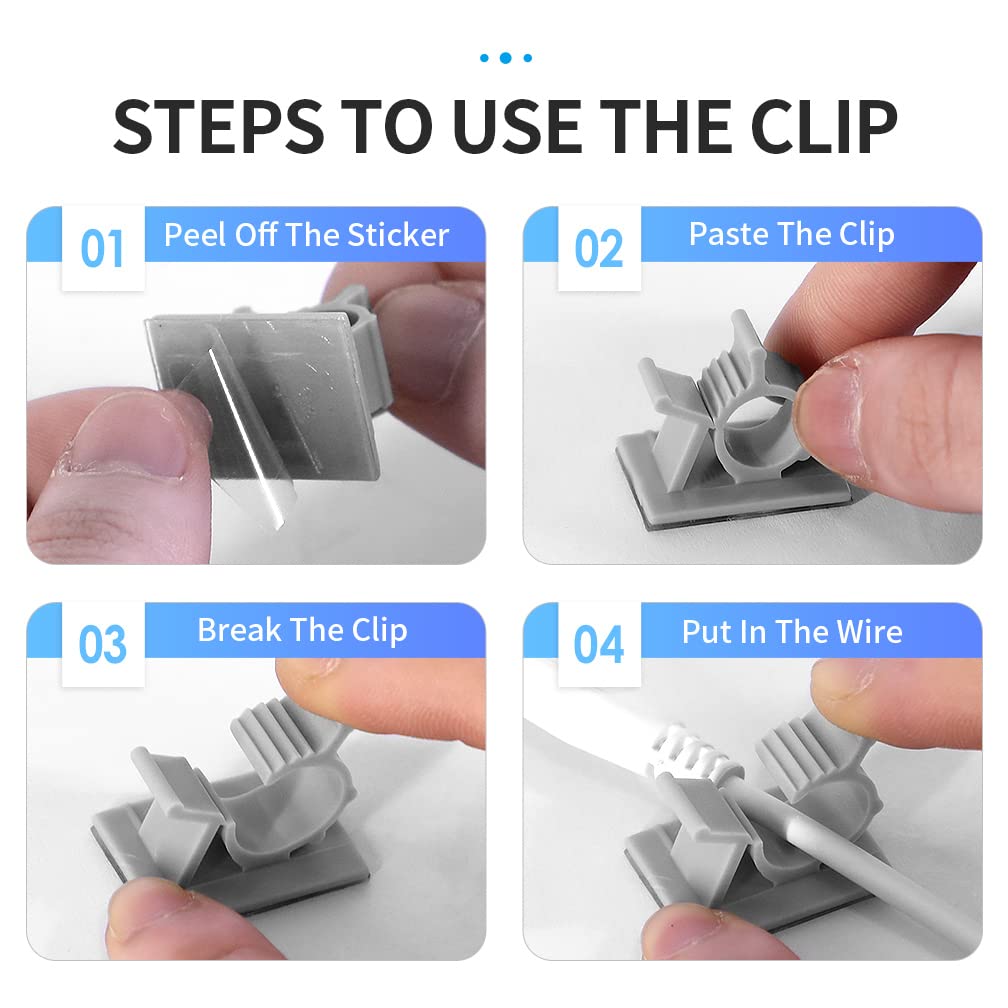 STEPS TO USE THE CLIP

01 Peel Off The Sticker

02 Paste The Clip

03 Break The Clip

04 Put In The Wire