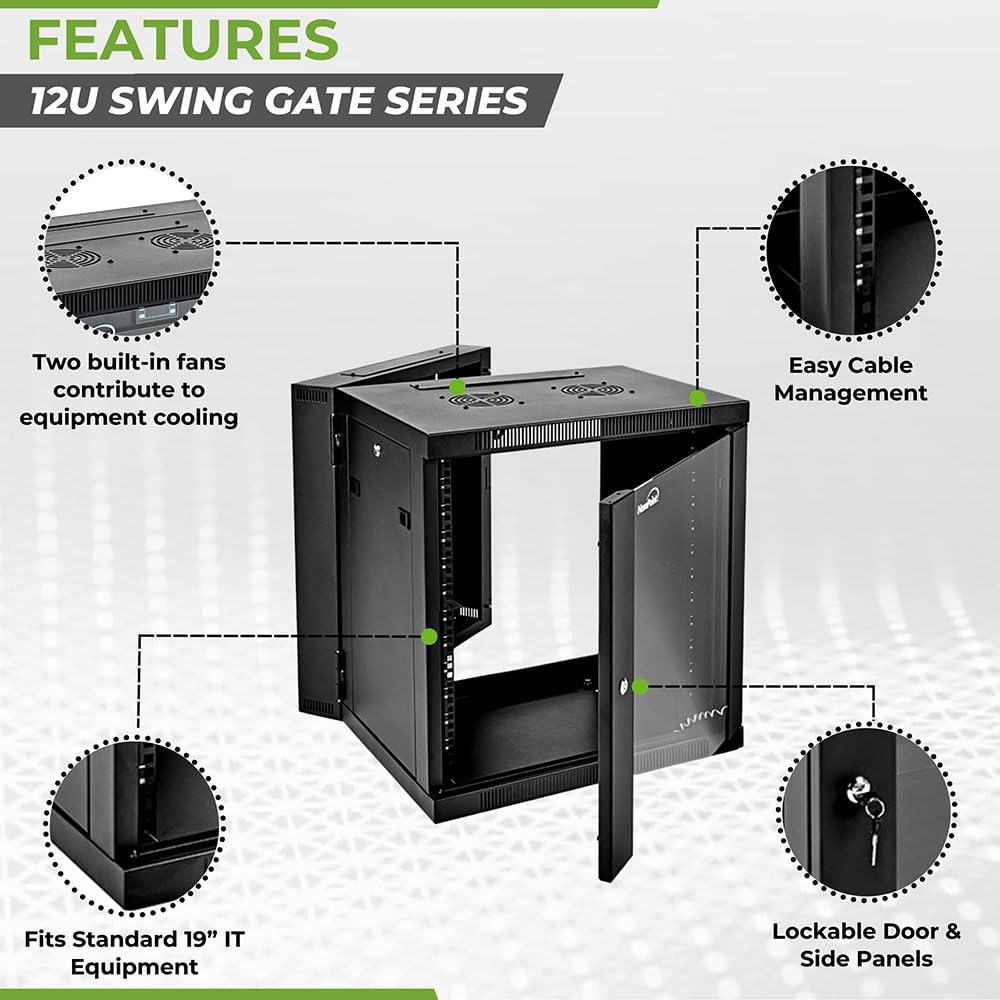 FEATURES

12U SWING GATE SERIES

Two built-in fans contribute to equipment cooling

Easy Cable Management

Fits Standard 19” IT Equipment

Lockable Door & Side Panels