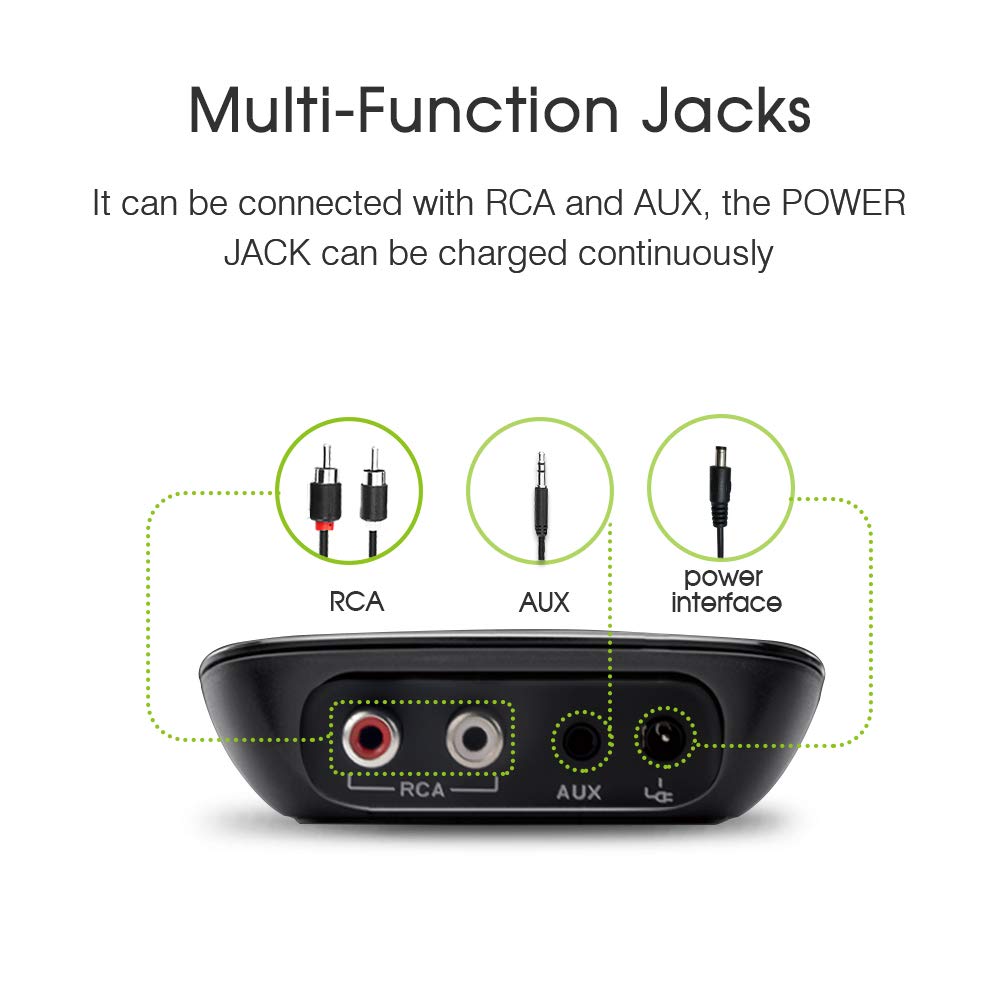 Multi-Function Jacks

It can be connected with RCA and AUX, the POWER JACK can be charged continuously

RCA

AUX

power interface

RCA

AUX