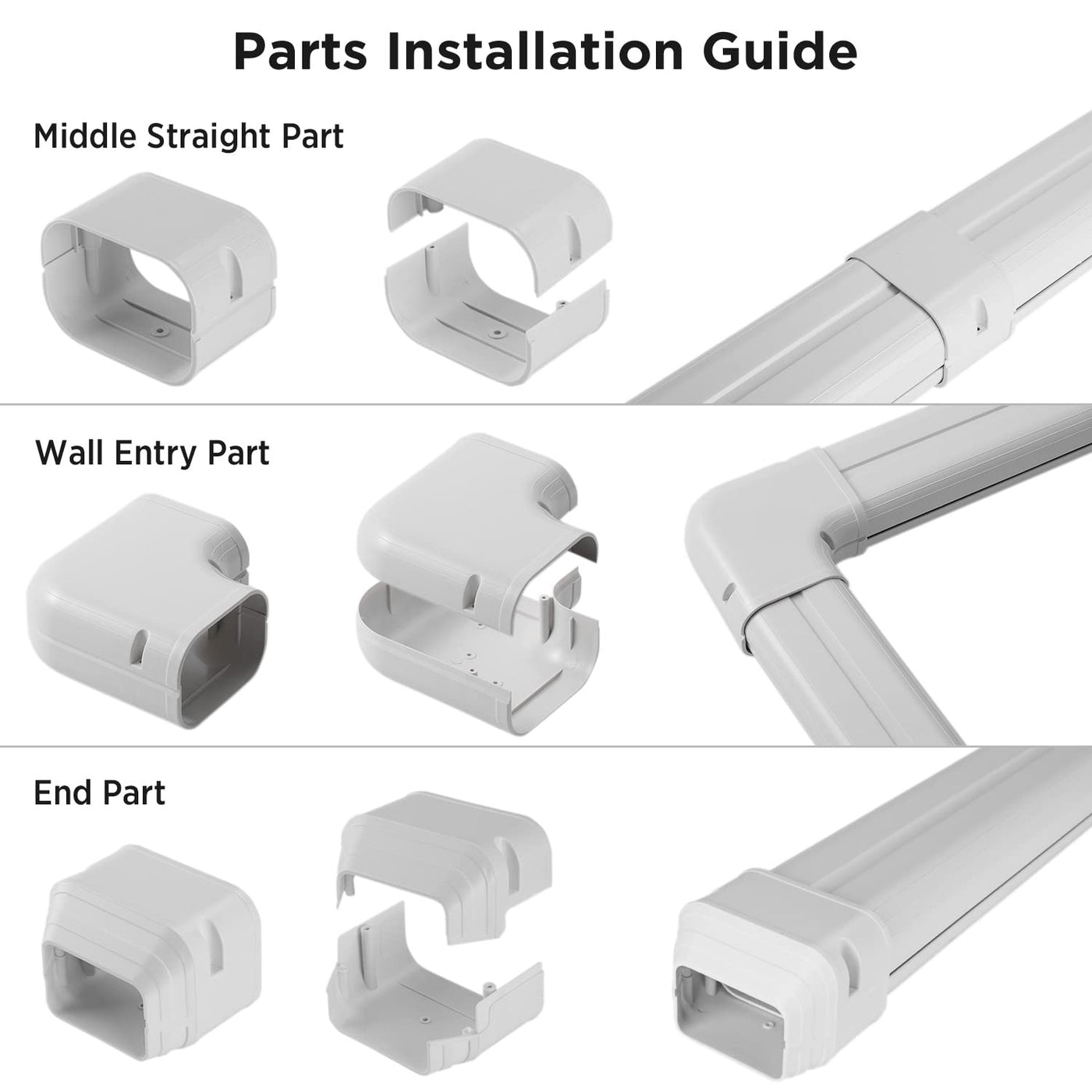 Parts Installation Guide

Middle Straight Part

Wall Entry Part

End Part