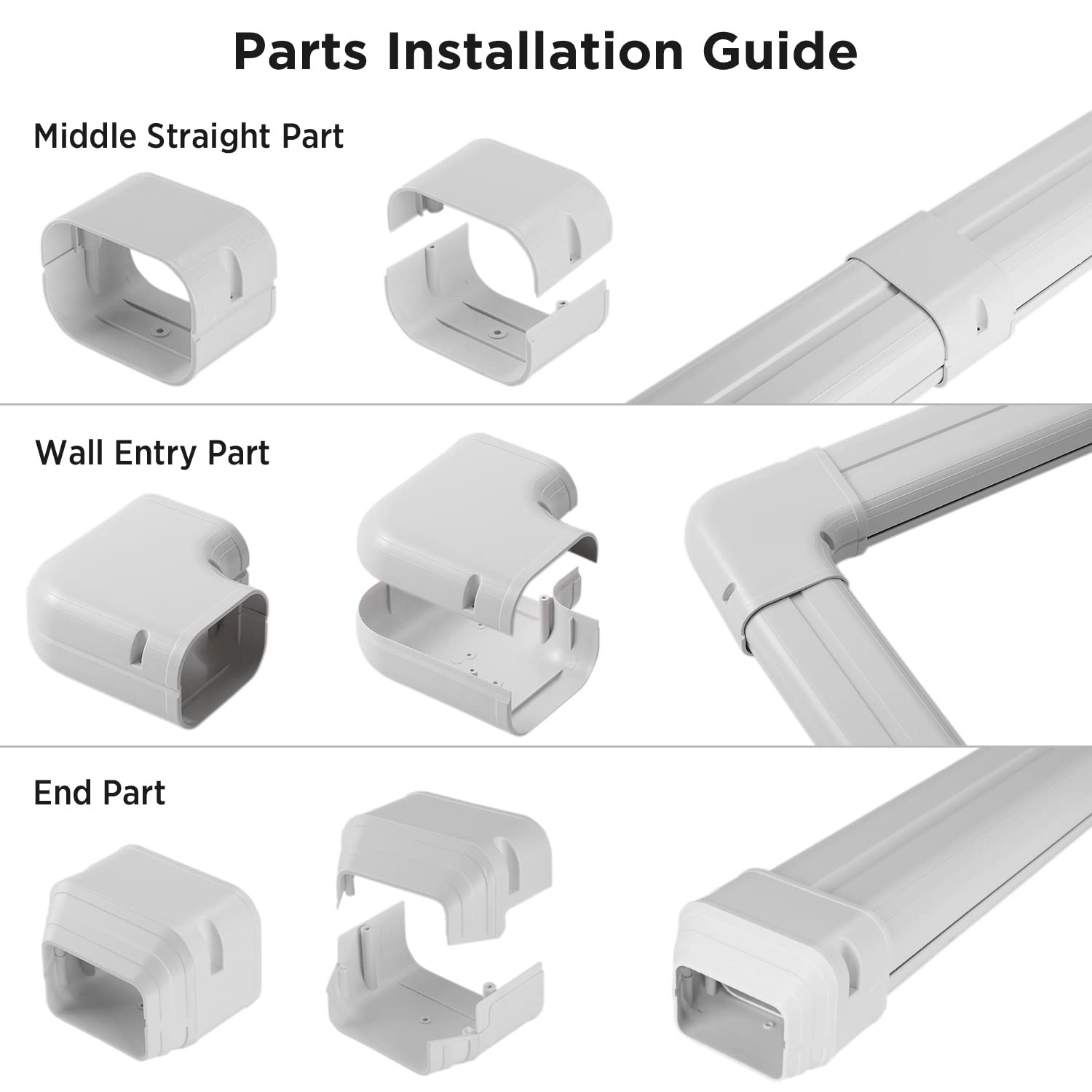 Parts Installation Guide

Middle Straight Part

Wall Entry Part

End Part