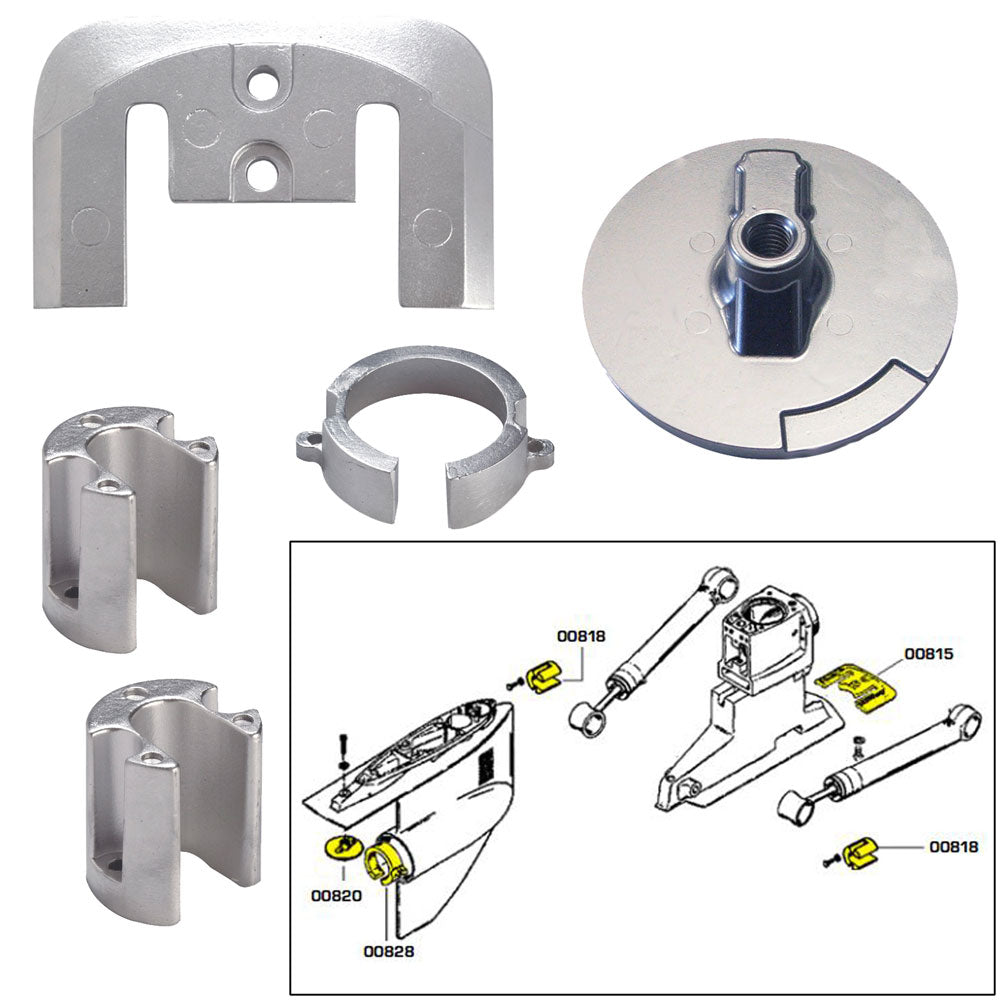 00818

00815

00818

00820

00828