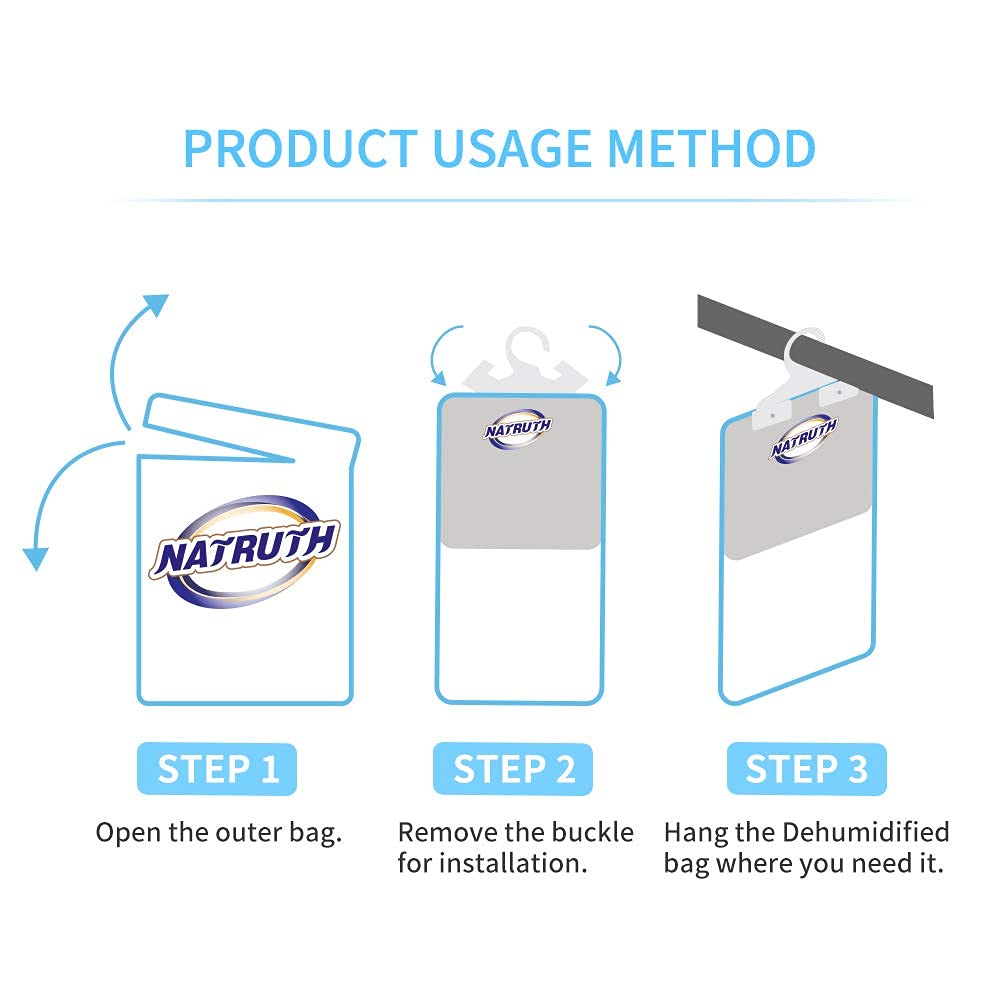 PRODUCT USAGE METHOD

NATRUTH

NATRUTH

NATRUTH

STEP 1

Open the outer bag.

STEP 2

Remove the buckle for installation.

STEP 3

Hang the Dehumidified bag where you need it.