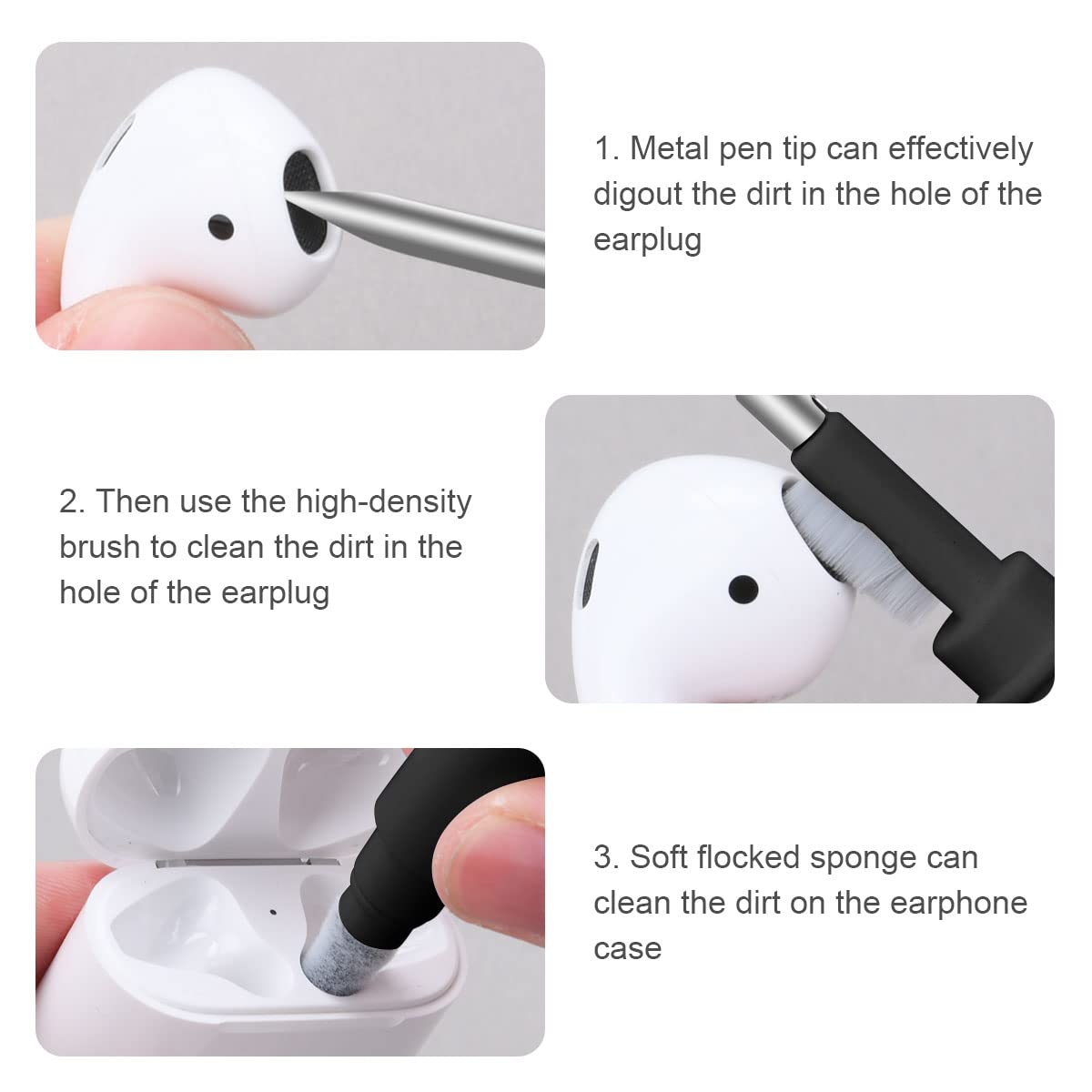 1. Metal pen tip can effectively digout the dirt in the hole of the earplug

2. Then use the high-density brush to clean the dirt in the hole of the earplug

3. Soft flocked sponge can clean the dirt on the earphone case