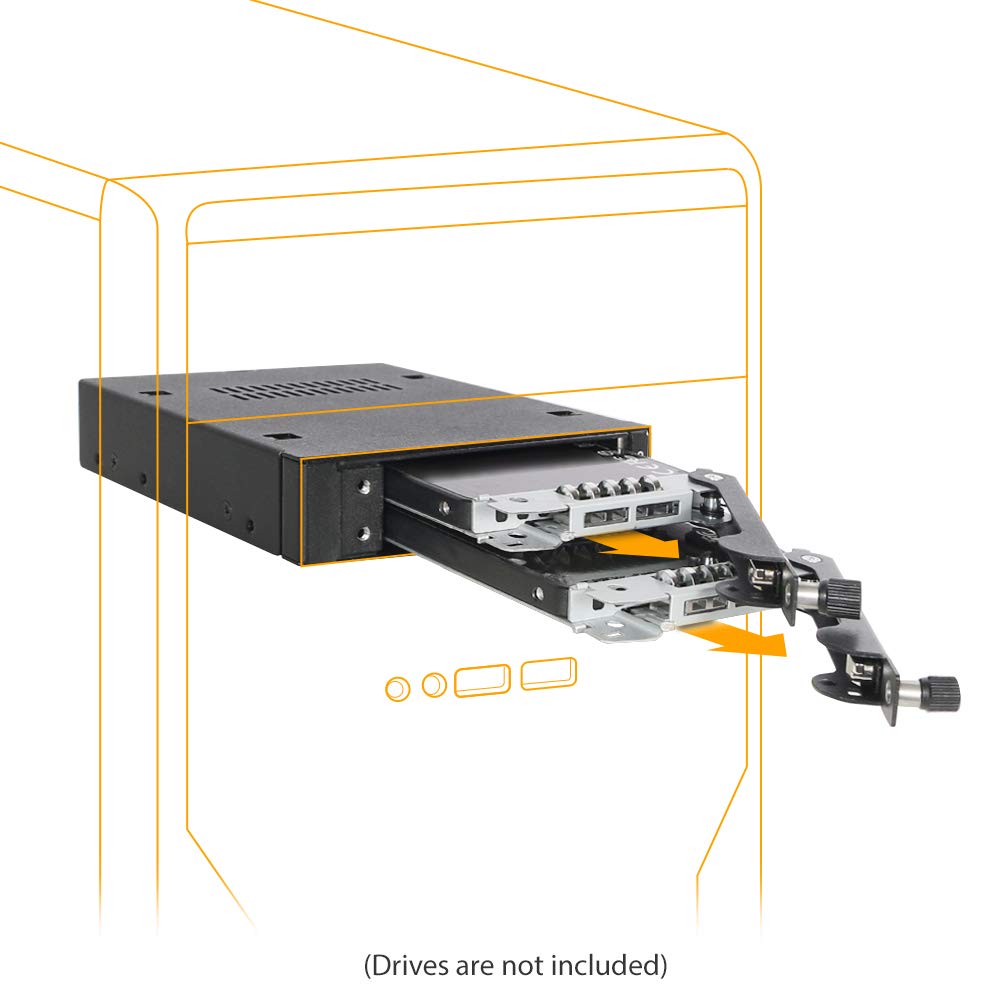 (Drives are not included)