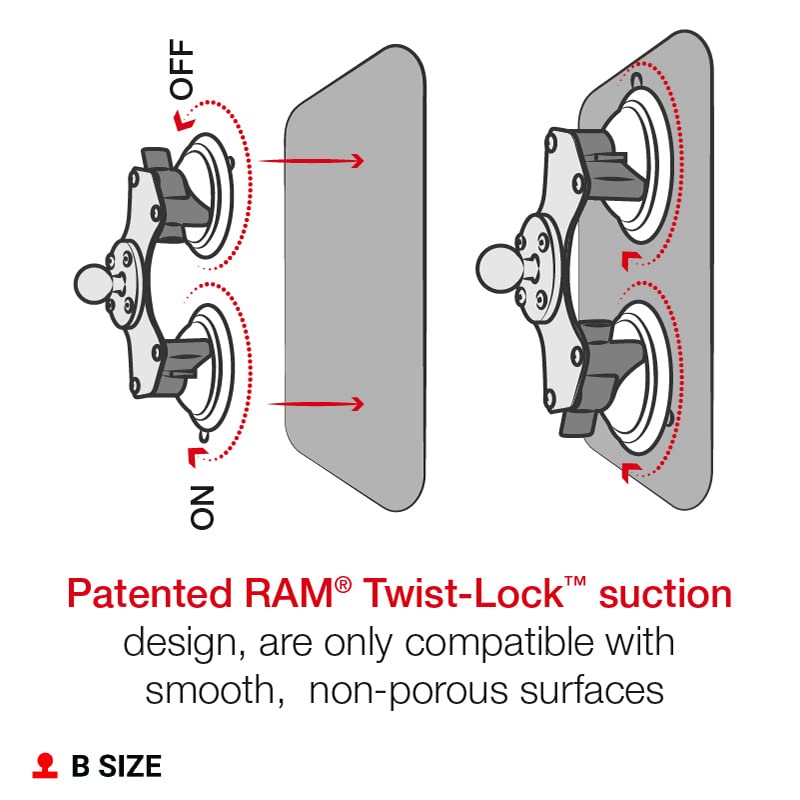 OFF

ON

Patented RAM® Twist-Lock™ suction design, are only compatible with smooth, non-porous surfaces

B SIZE