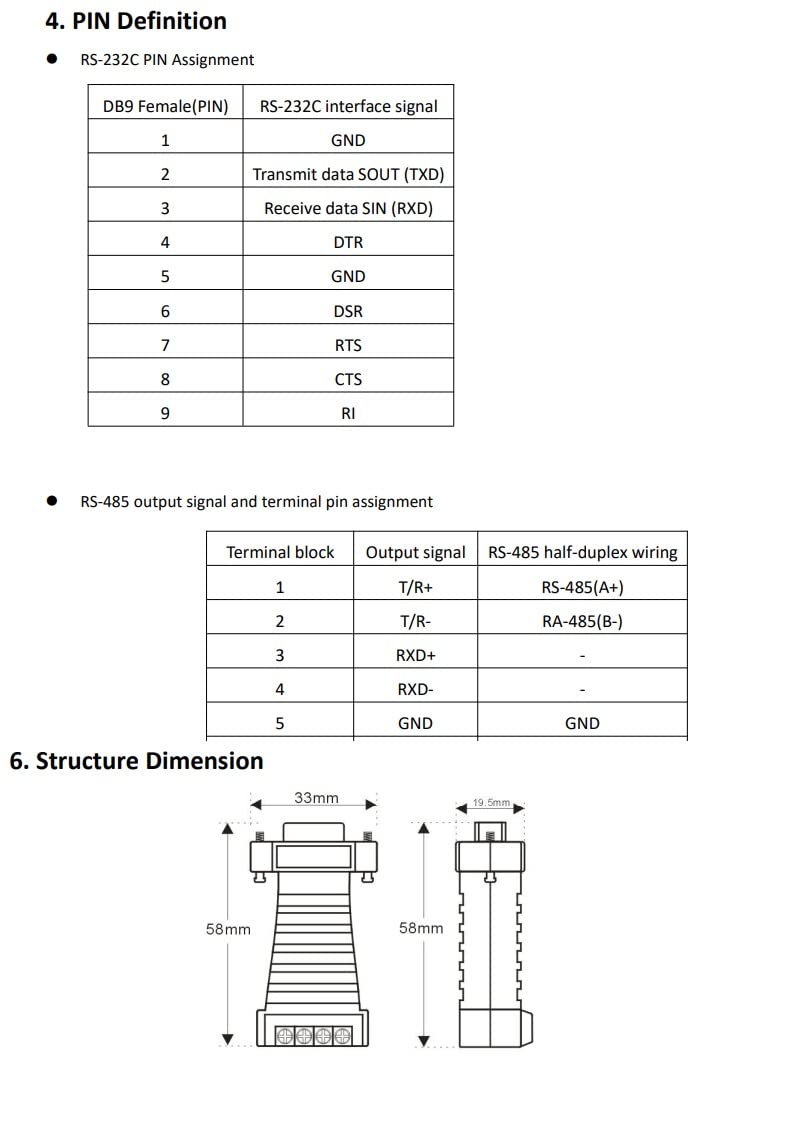 4. PIN Definition

● RS-232C PIN Assignment

| DB9 Female(PIN) | RS-232C interface signal |
|---|---|
| 1 | GND |
| 2 | Transmit data SOUT (TXD) |
| 3 | Receive data SIN (RXD) |
| 4 | DTR |
| 5 | GND |
| 6 | DSR |
| 7 | RTS |
| 8 | CTS |
| 9 | RI |

● RS-485 output signal and terminal pin assignment

| Terminal block | Output signal | RS-485 half-duplex wiring |
|---|---|---|
| 1 | T/R+ | RS-485(A+) |
| 2 | T/R- | RA-485(B-) |
| 3 | RXD+ | - |
| 4 | RXD- | - |
| 5 | GND | GND |

6. Structure Dimension

33mm

19.5mm

58mm

58mm