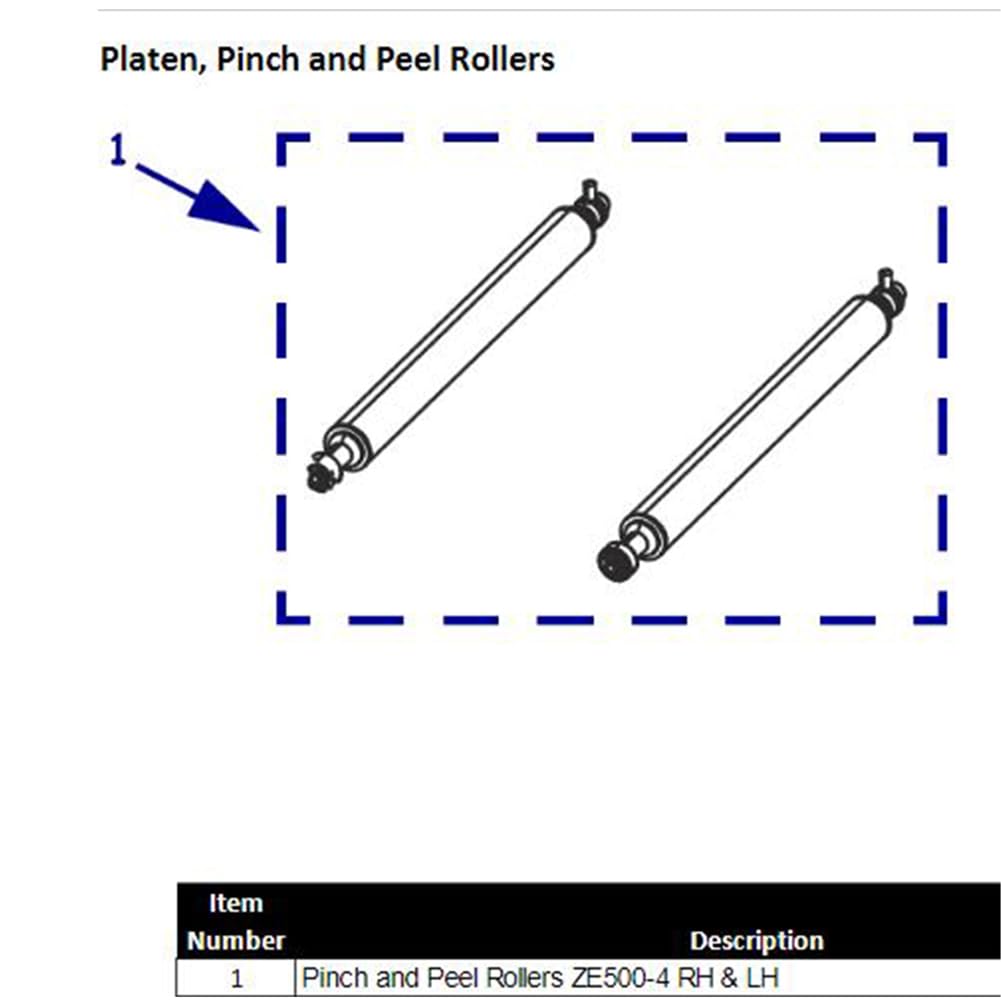 Platen, Pinch and Peel Rollers

1

| Item Number | Description |
|---|---|
| 1 | Pinch and Peel Rollers ZE500-4 RH & LH |