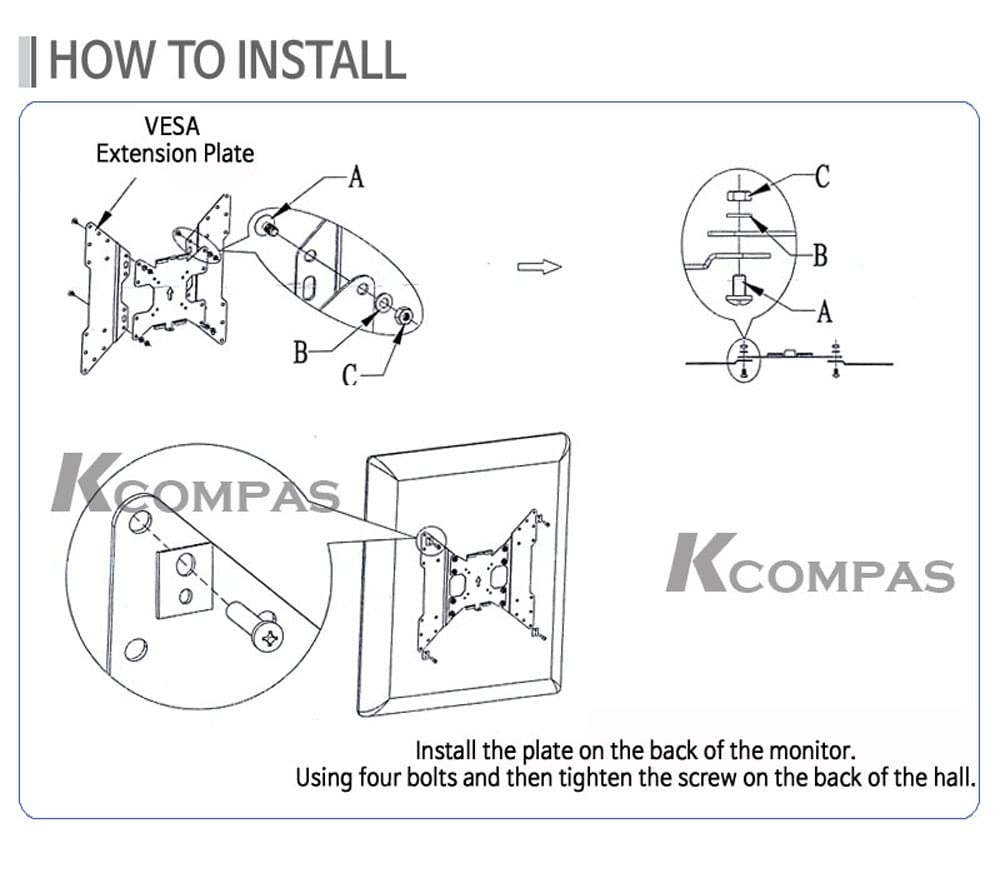 HOW TO INSTALL

VESA Extension Plate

A

B

C

C

B

A

KCOMPAS

KCOMPAS

Install the plate on the back of the monitor.
Using four bolts and then tighten the screw on the back of the hall.