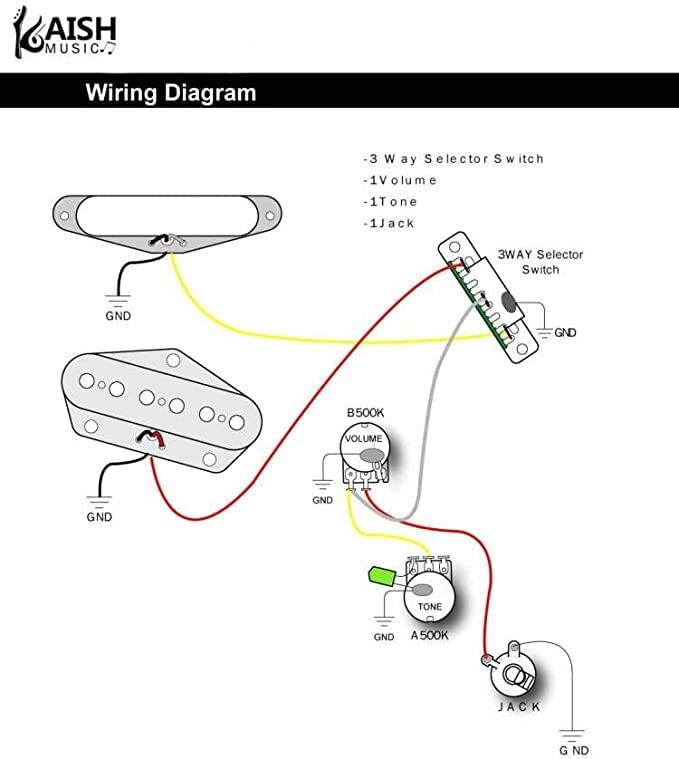 KAISH MUSIC

Wiring Diagram

-3 Way Selector Switch
-1Volume
-1Tone
-1Jack

3WAY Selector Switch

GND

GND

GND

B500K

VOLUME

GND

TONE

GND A500K

JACK

GND