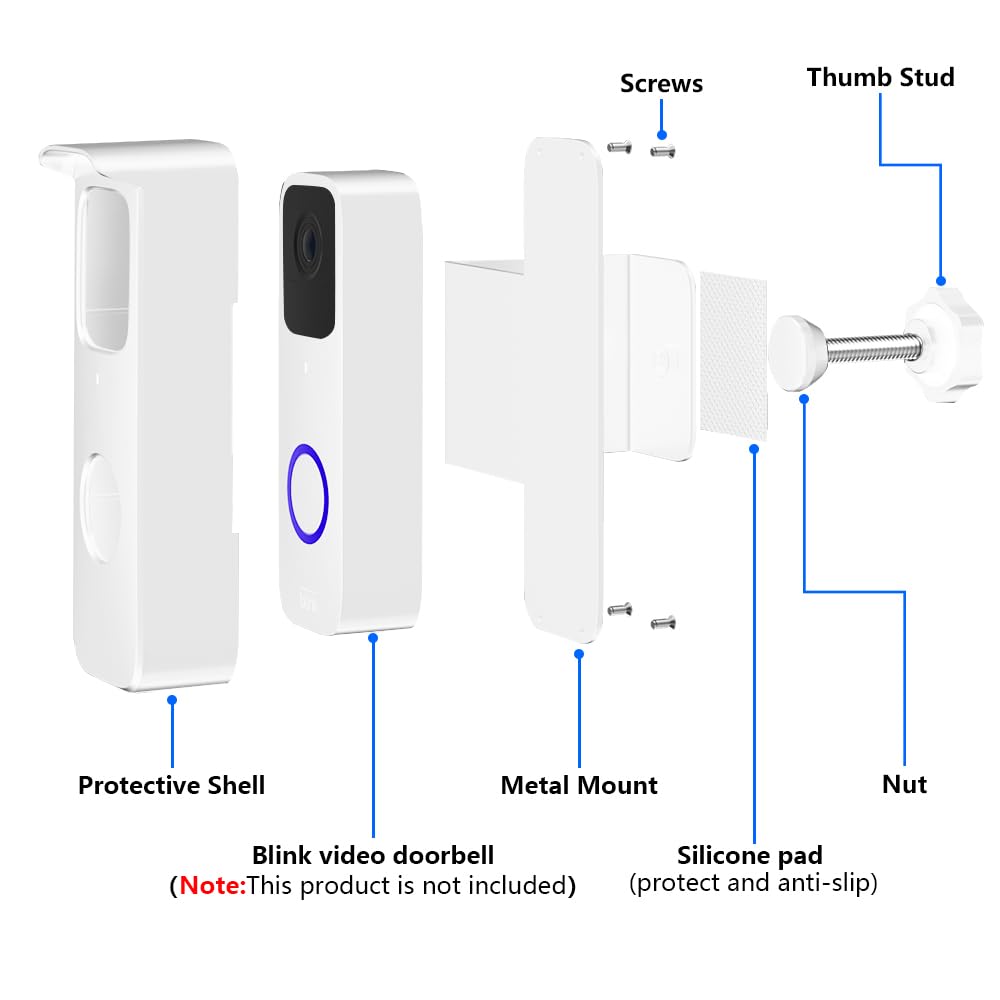 Screws

Thumb Stud

Protective Shell

Metal Mount

Nut

Blink video doorbell
(Note:This product is not included)

Silicone pad
(protect and anti-slip)