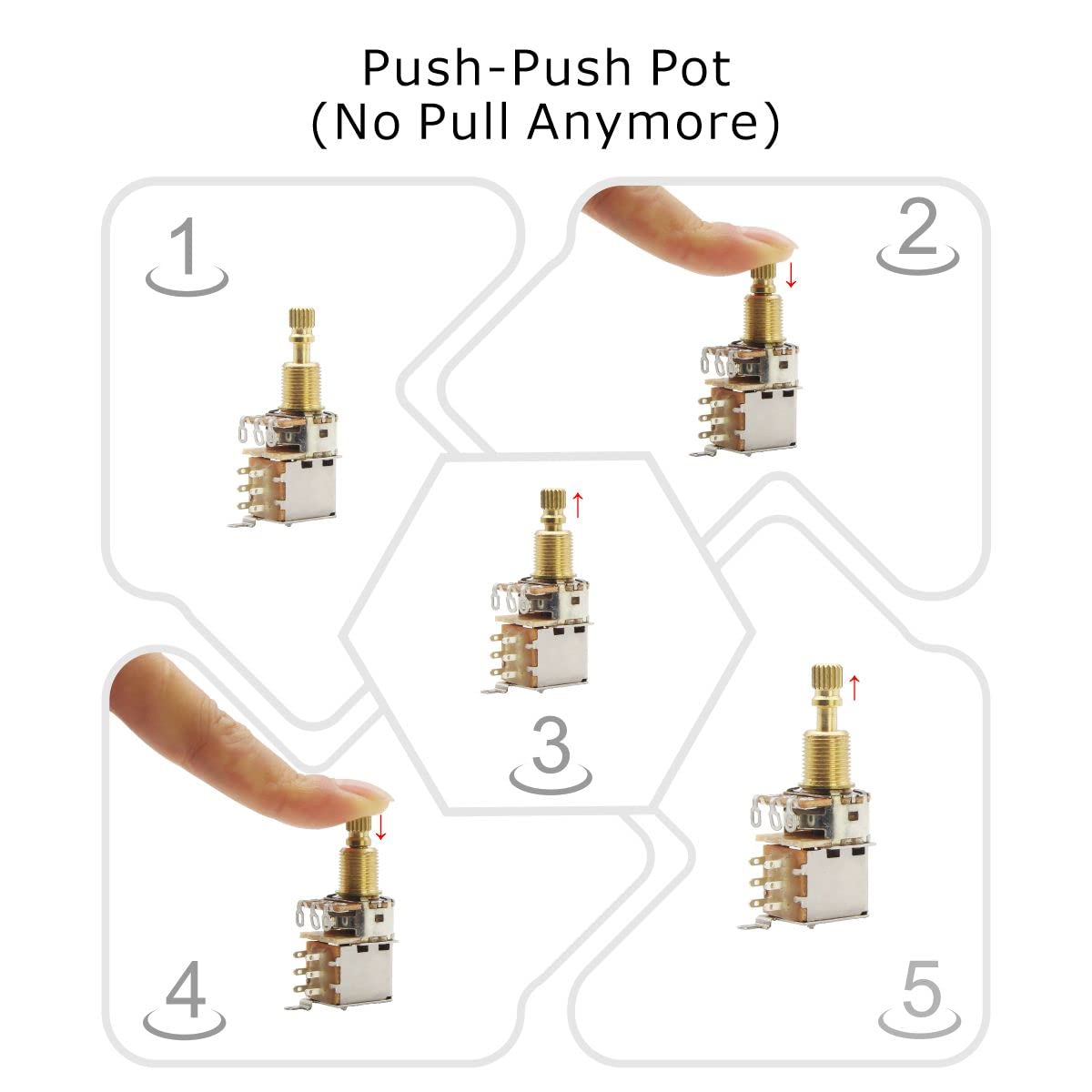 Push-Push Pot
(No Pull Anymore)

1

2

3

4

5