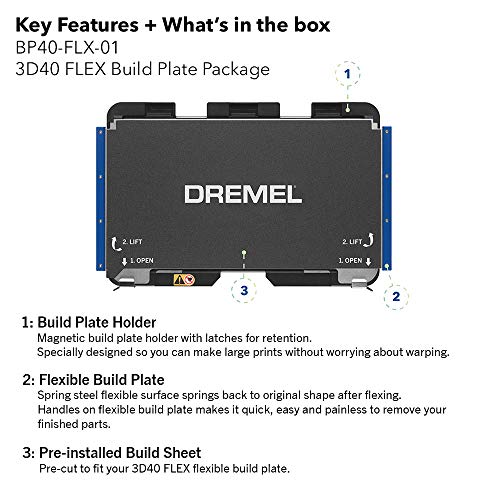 Key Features + What's in the box
BP40-FLX-01
3D40 FLEX Build Plate Package

1

DREMEL

2. LIFT
1. OPEN

2. LIFT
1. OPEN

3

2

1: Build Plate Holder
Magnetic build plate holder with latches for retention.
Specially designed so you can make large prints without worrying about warping.

2: Flexible Build Plate
Spring steel flexible surface springs back to original shape after flexing.
Handles on flexible build plate makes it quick, easy and painless to remove your finished parts.

3: Pre-installed Build Sheet
Pre-cut to fit your 3D40 FLEX flexible build plate.