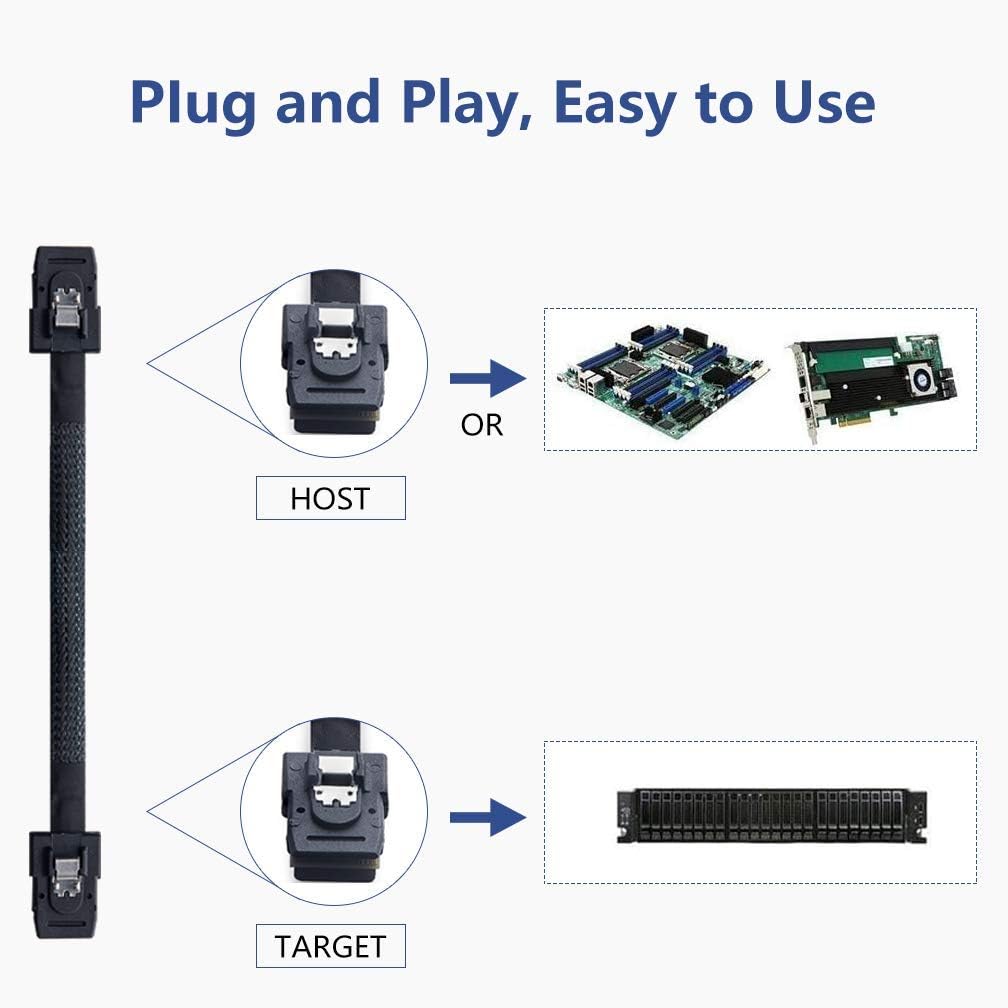 Plug and Play, Easy to Use

OR

HOST

TARGET