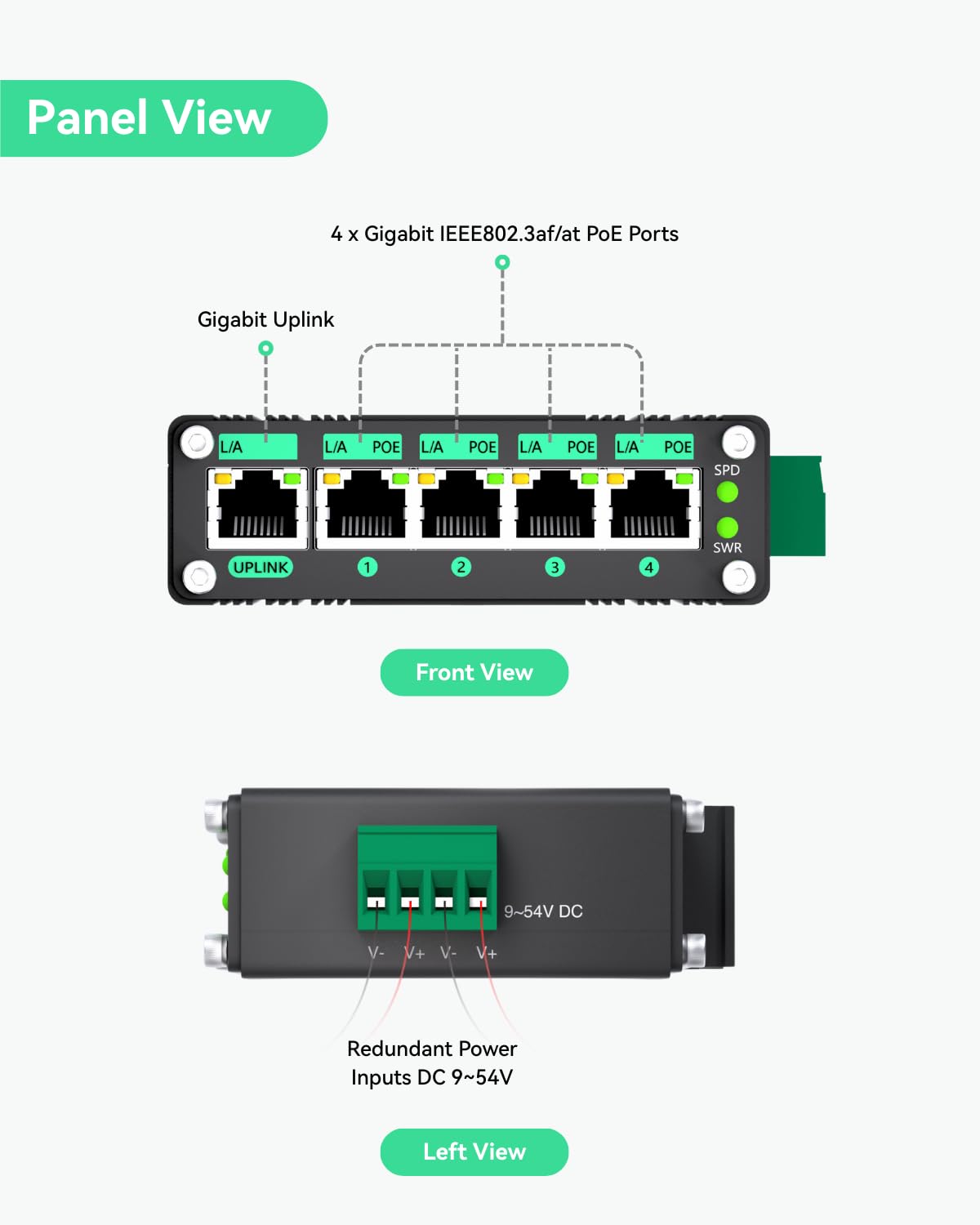 Panel View

4 x Gigabit IEEE802.3af/at PoE Ports

Gigabit Uplink

L/A

L/A POE

L/A POE

L/A POE

L/A POE

SPD

SWR

UPLINK

1

2

3

4

Front View

9~54V DC

V- V+ V- V+

Redundant Power Inputs DC 9~54V

Left View