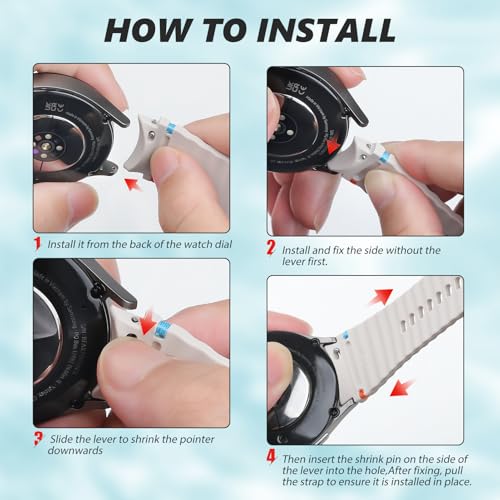 HOW TO INSTALL

1 Install it from the back of the watch dial

2 Install and fix the side without the lever first.

3 Slide the lever to shrink the pointer downwards

4 Then insert the shrink pin on the side of the lever into the hole,After fixing, pull the strap to ensure it is installed in place.