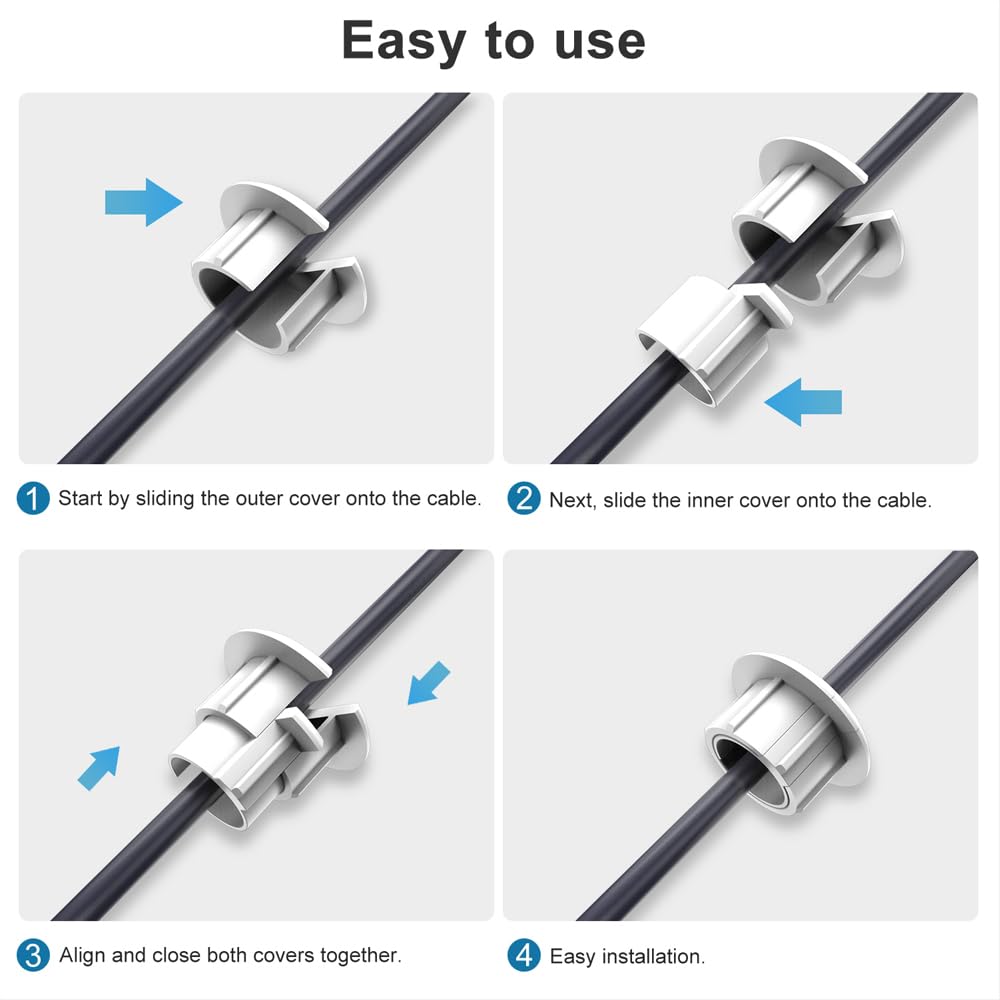 Easy to use

1 Start by sliding the outer cover onto the cable.

2 Next, slide the inner cover onto the cable.

3 Align and close both covers together.

4 Easy installation.