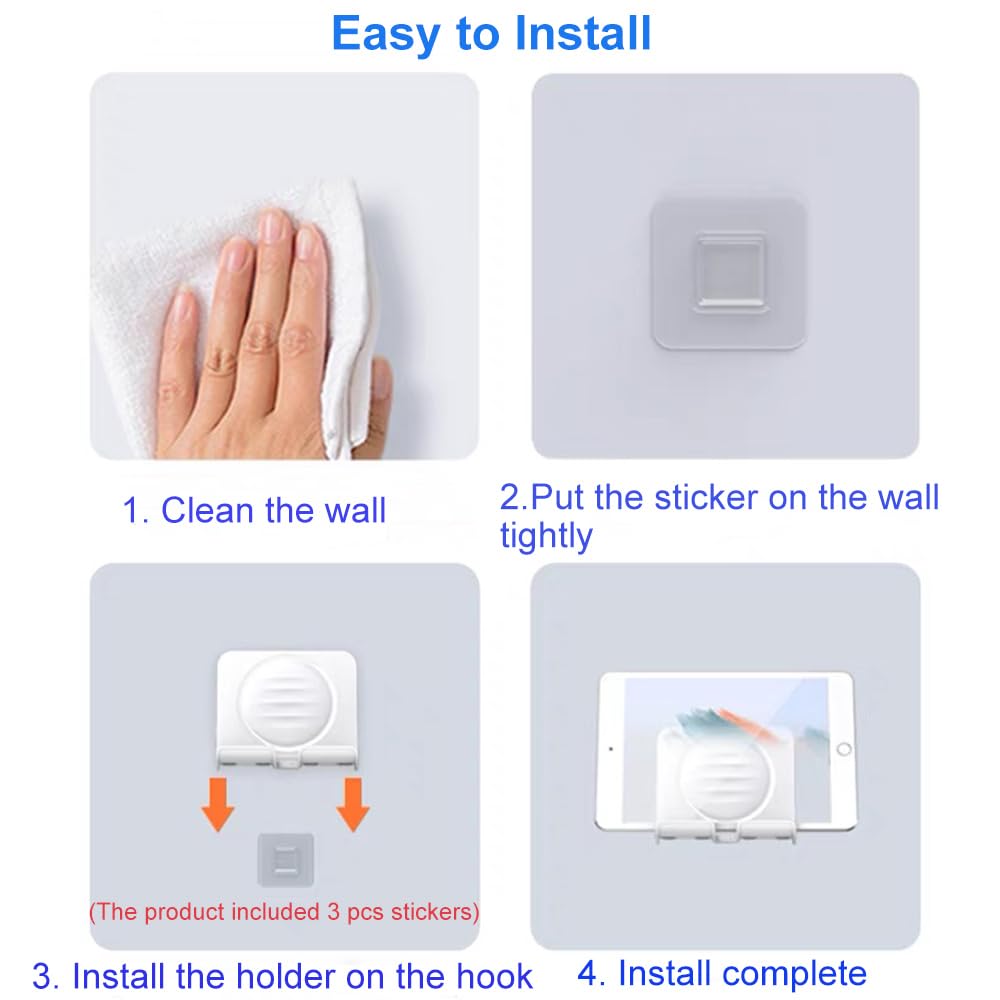 Easy to Install

1. Clean the wall

2.Put the sticker on the wall tightly

(The product included 3 pcs stickers)

3. Install the holder on the hook

4. Install complete