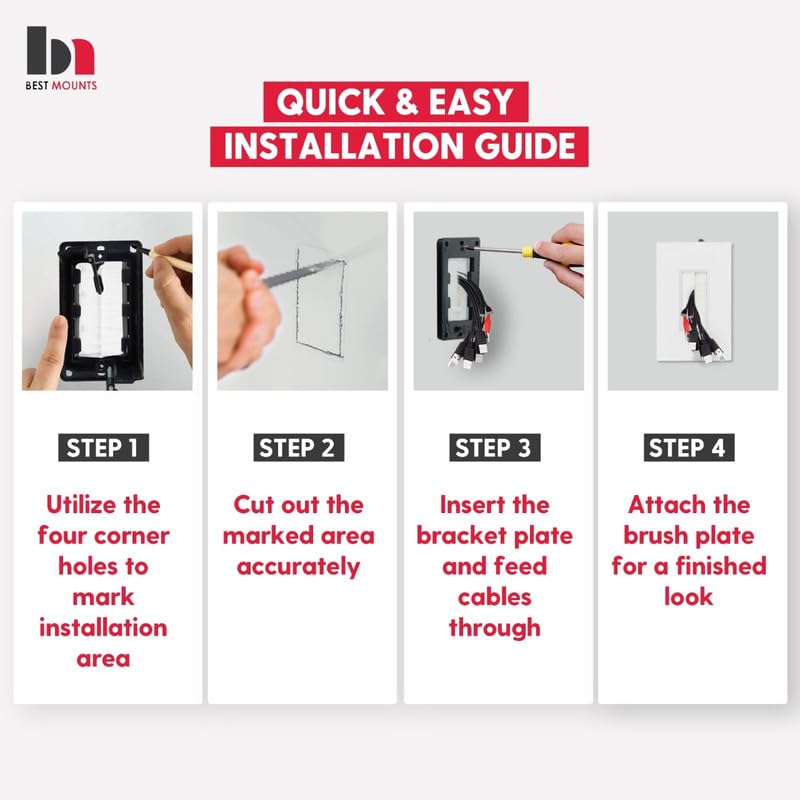 BEST MOUNTS

QUICK & EASY
INSTALLATION GUIDE

STEP 1

Utilize the four corner holes to mark installation area

STEP 2

Cut out the marked area accurately

STEP 3

Insert the bracket plate and feed cables through

STEP 4

Attach the brush plate for a finished look