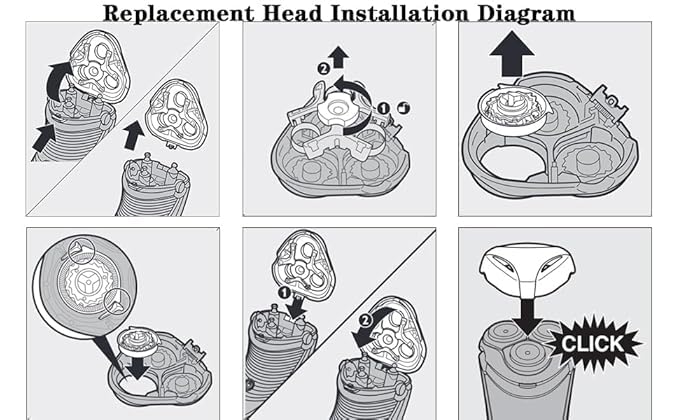 Replacement Head Installation Diagram

2
1

1
2

CLICK