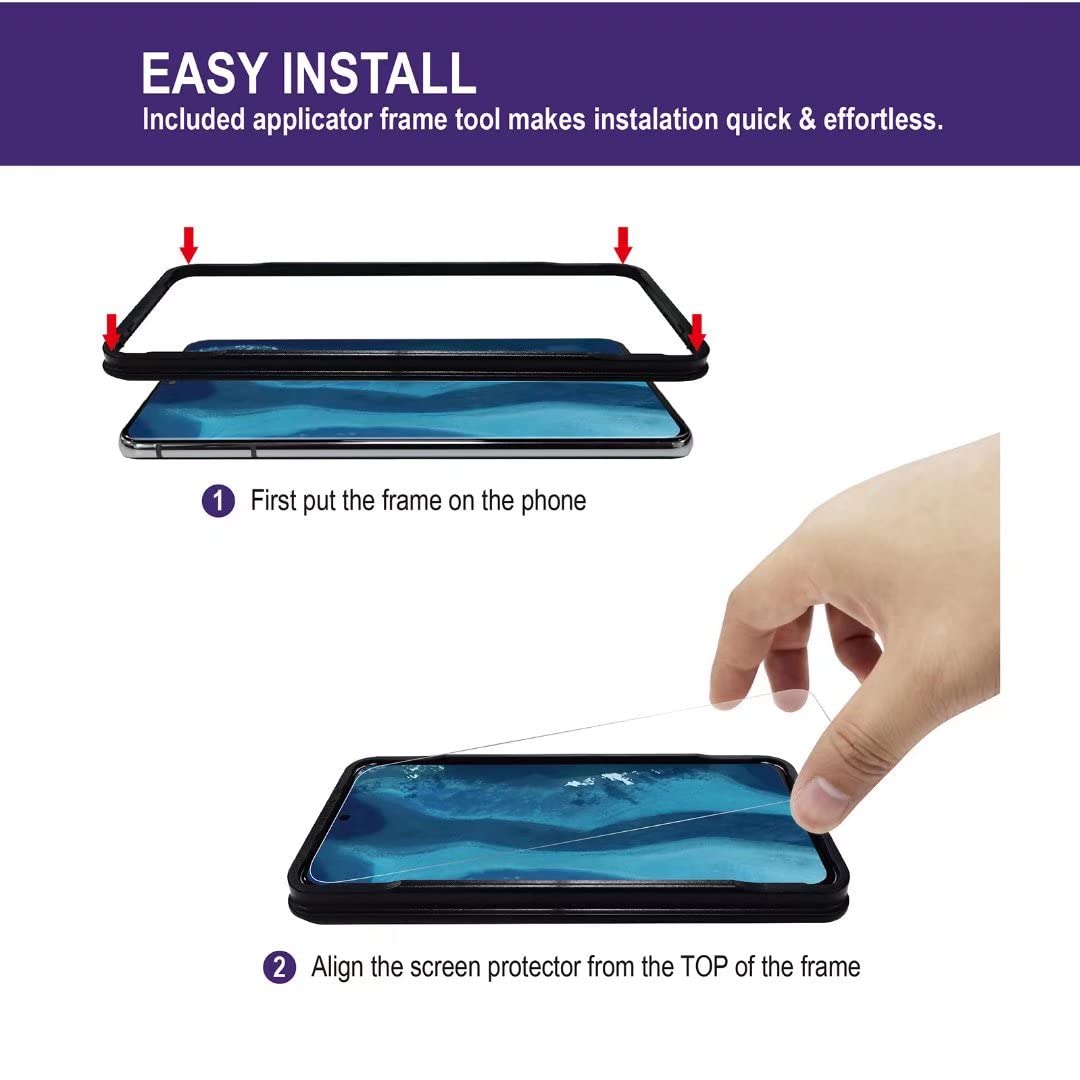 EASY INSTALL
Included applicator frame tool makes instalation quick & effortless.

1 First put the frame on the phone

2 Align the screen protector from the TOP of the frame