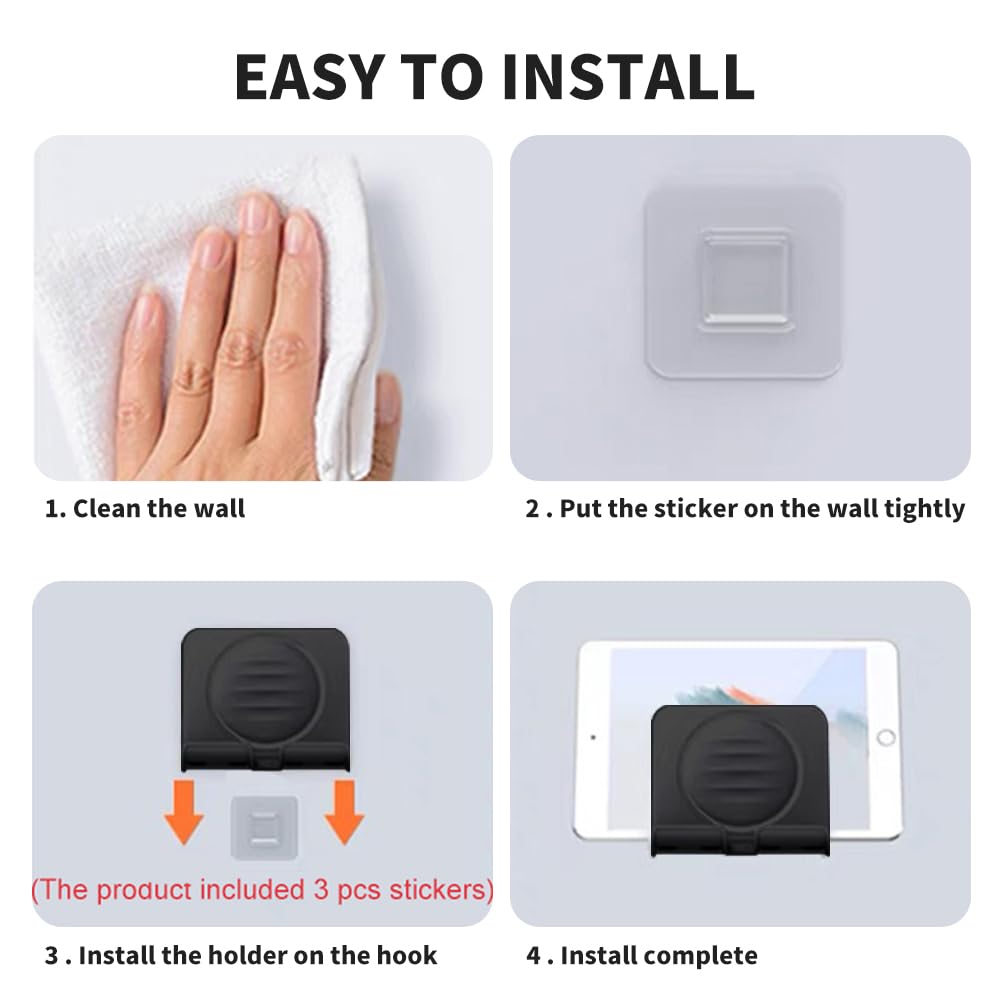 EASY TO INSTALL

1. Clean the wall

2 . Put the sticker on the wall tightly

(The product included 3 pcs stickers)

3 . Install the holder on the hook

4 . Install complete