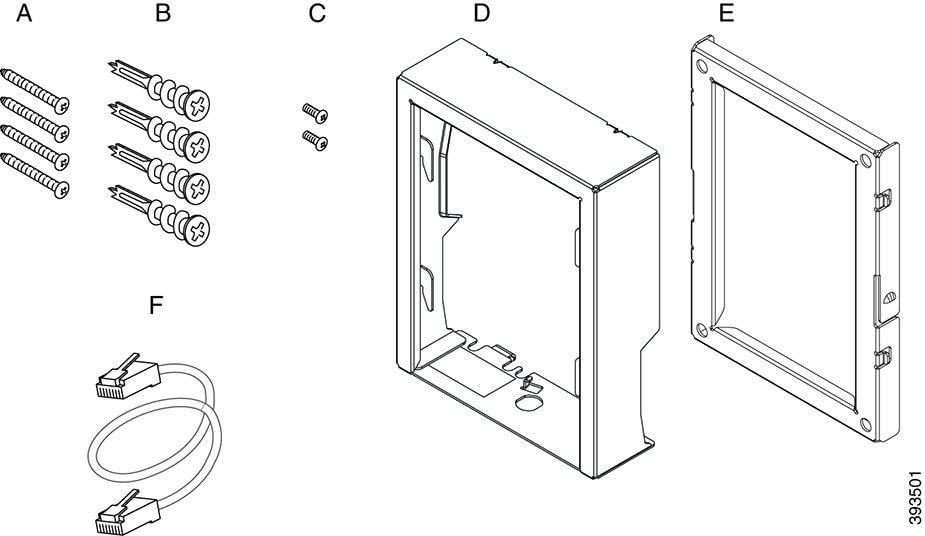 A B C D E

F

393501