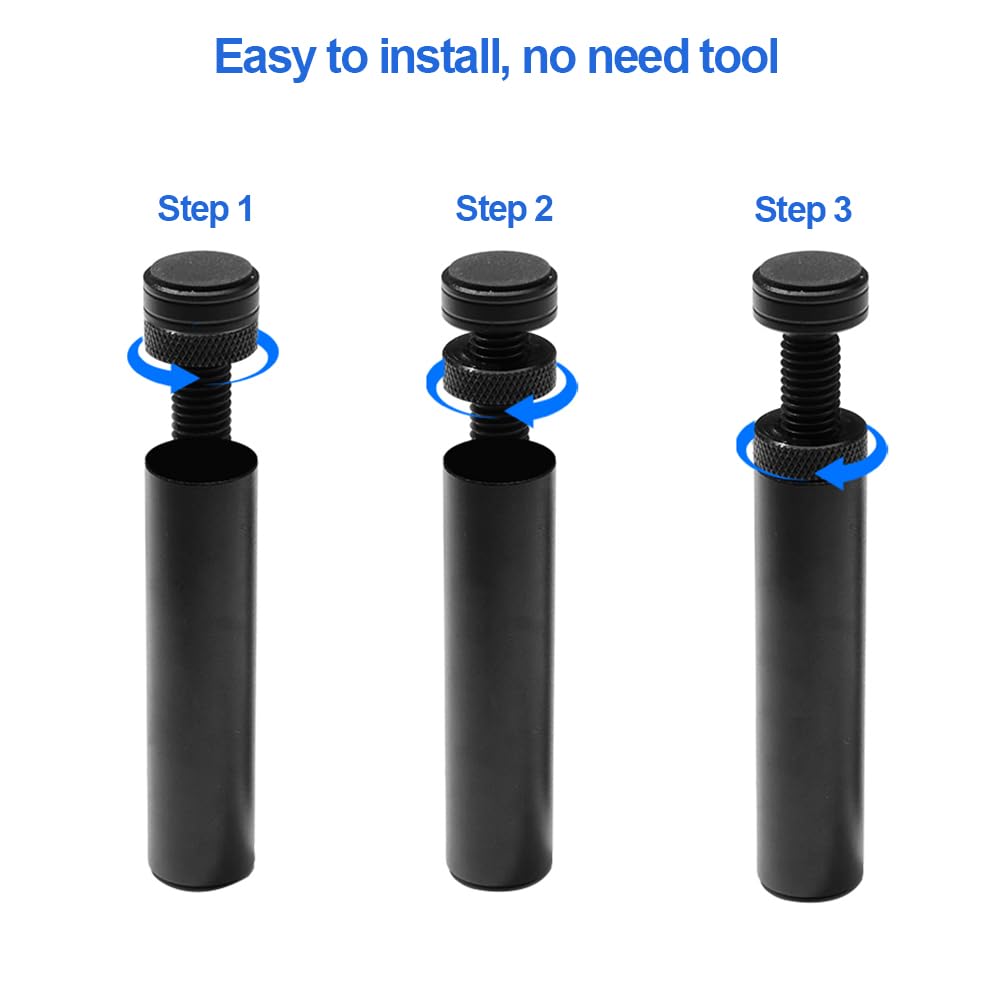 Easy to install, no need tool

Step 1

Step 2

Step 3