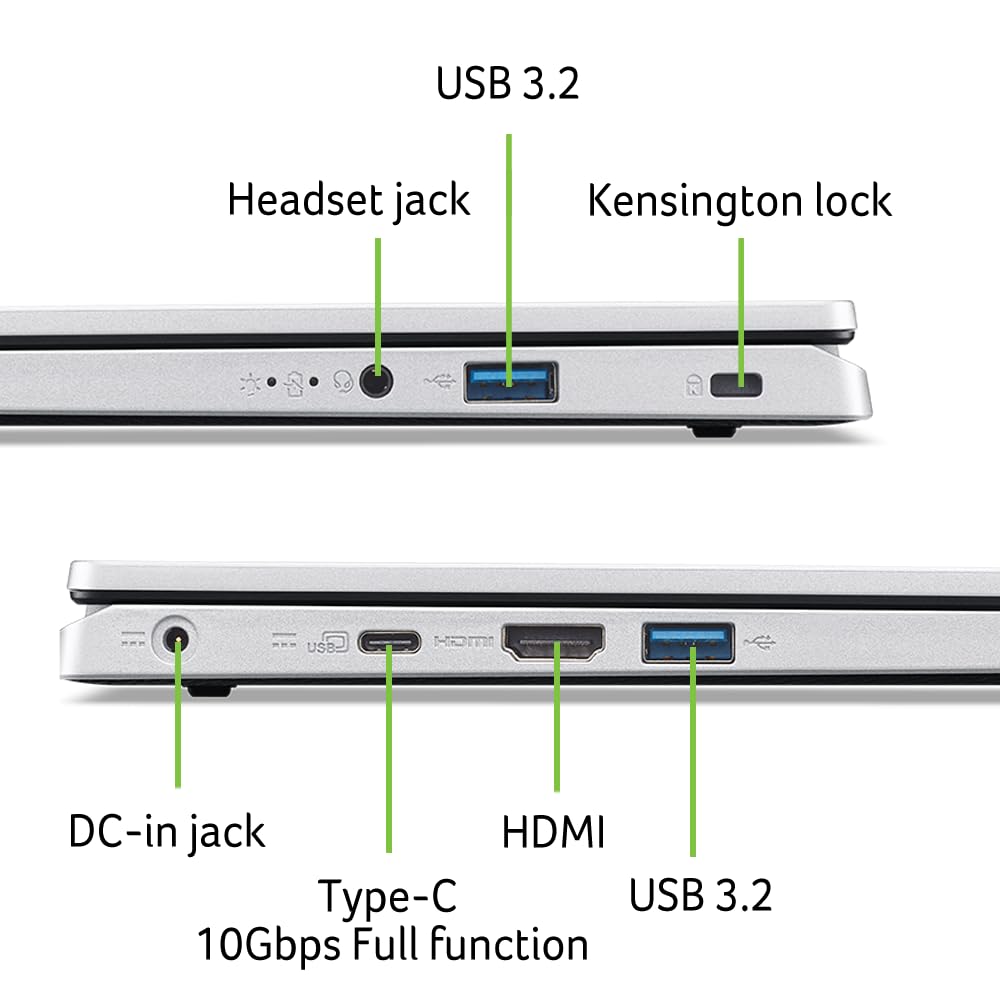 USB 3.2

Headset jack

Kensington lock

USB

HDMI

DC-in jack

Type-C
10Gbps Full function

HDMI

USB 3.2