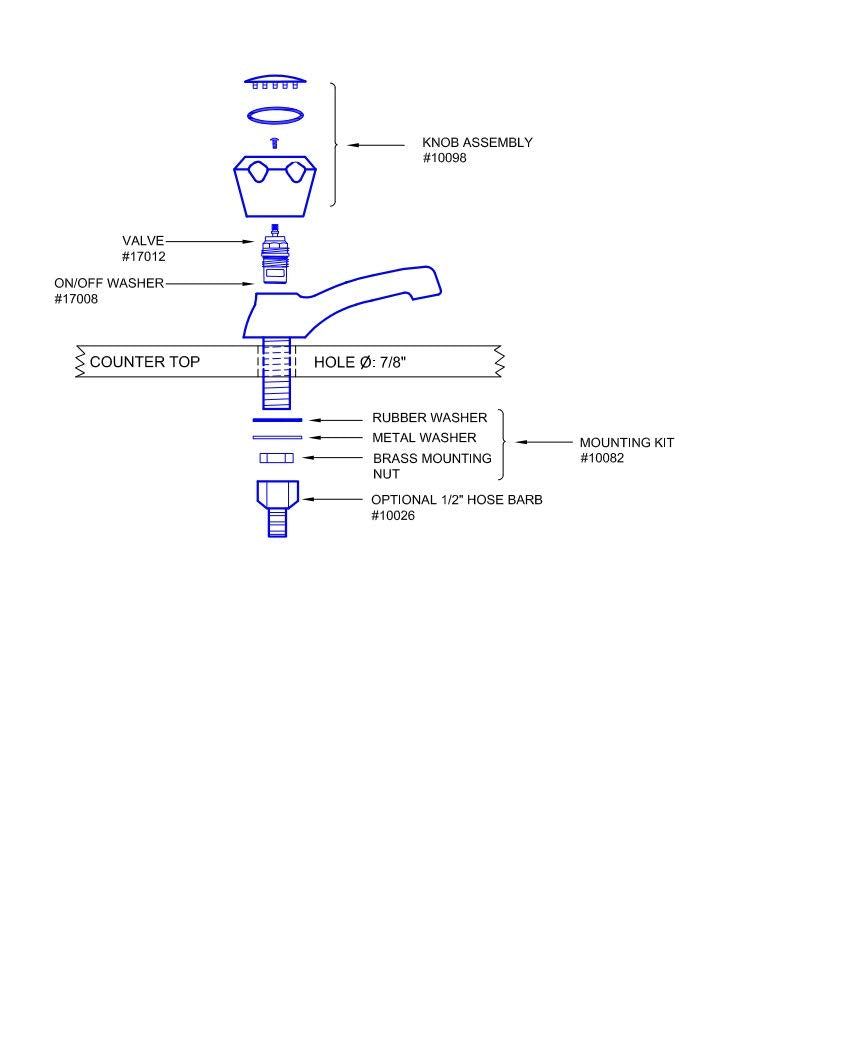 KNOB ASSEMBLY
#10098

VALVE
#17012

ON/OFF WASHER
#17008

COUNTER TOP

HOLE Ø: 7/8"

RUBBER WASHER

METAL WASHER

BRASS MOUNTING NUT

MOUNTING KIT
#10082

OPTIONAL 1/2" HOSE BARB
#10026