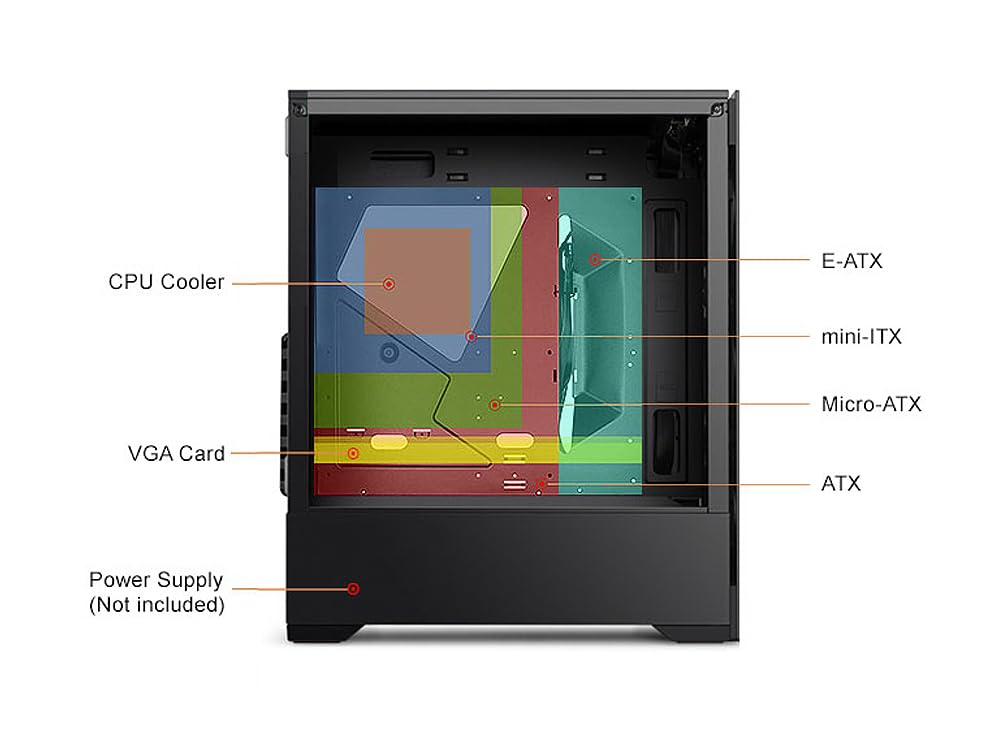 CPU Cooler

VGA Card

Power Supply
(Not included)

E-ATX

mini-ITX

Micro-ATX

ATX