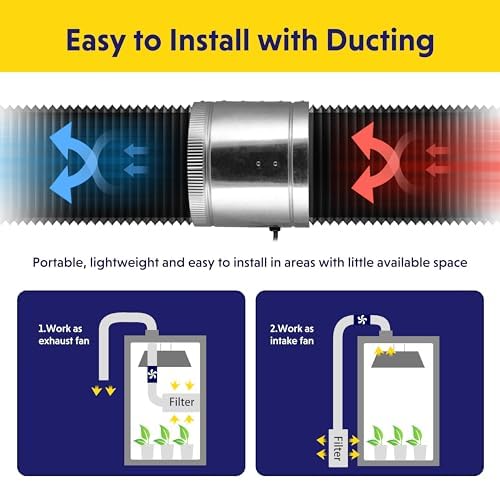 Easy to Install with Ducting

Portable, lightweight and easy to install in areas with little available space

1.Work as exhaust fan

Filter

2.Work as intake fan

Filter