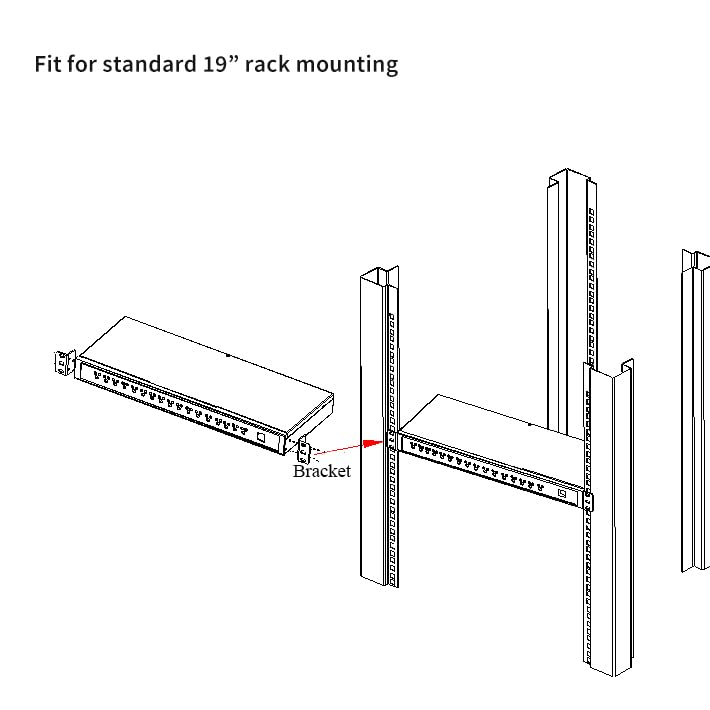 Fit for standard 19” rack mounting

Bracket