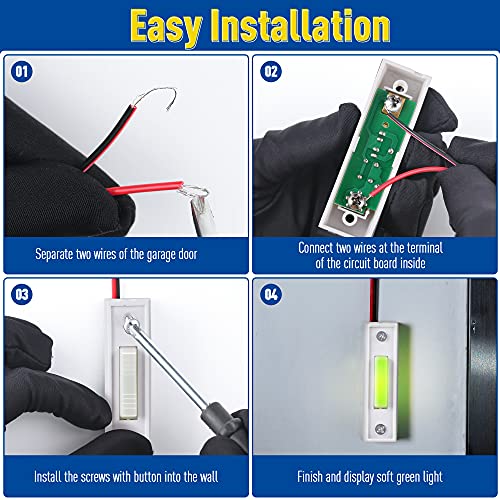 Easy Installation

01

Separate two wires of the garage door

02

Connect two wires at the terminal of the circuit board inside

03

Install the screws with button into the wall

04

Finish and display soft green light