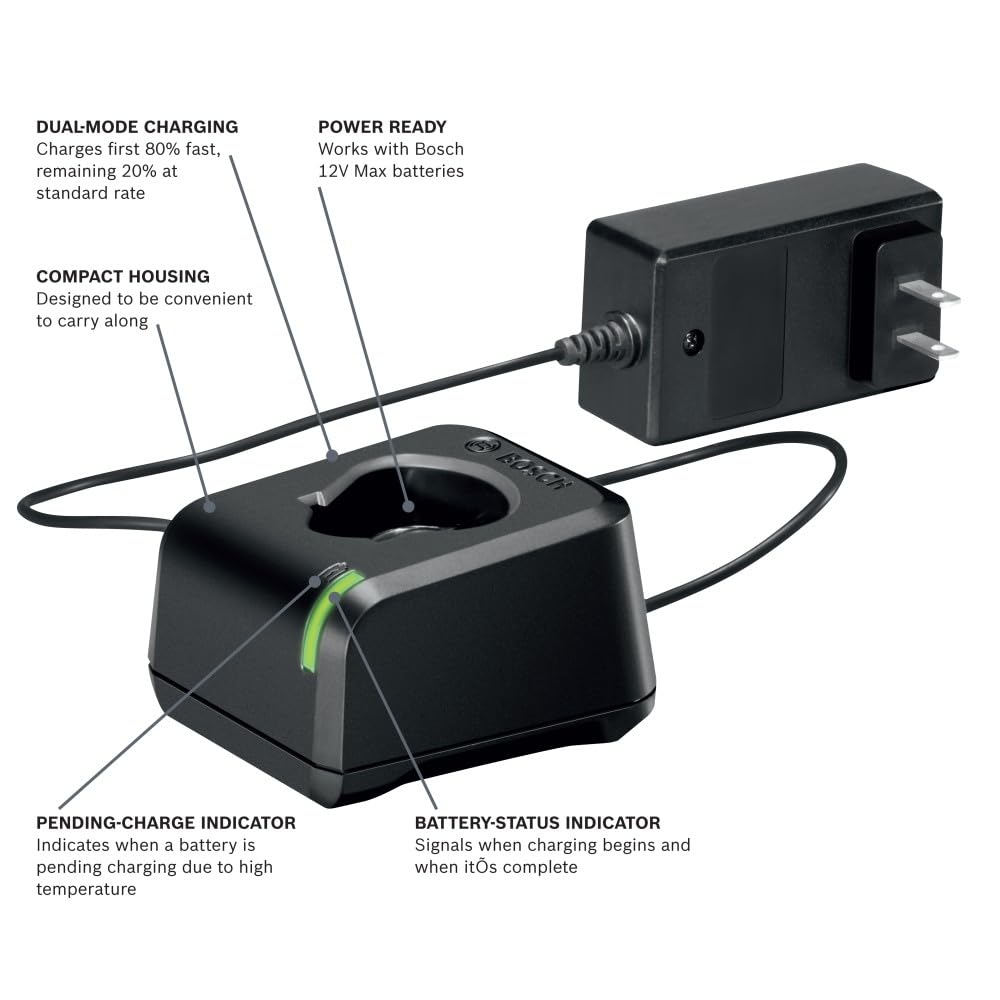 DUAL-MODE CHARGING
Charges first 80% fast, remaining 20% at standard rate

POWER READY
Works with Bosch 12V Max batteries

COMPACT HOUSING
Designed to be convenient to carry along

BOSCH

PENDING-CHARGE INDICATOR
Indicates when a battery is pending charging due to high temperature

BATTERY-STATUS INDICATOR
Signals when charging begins and when itÕs complete