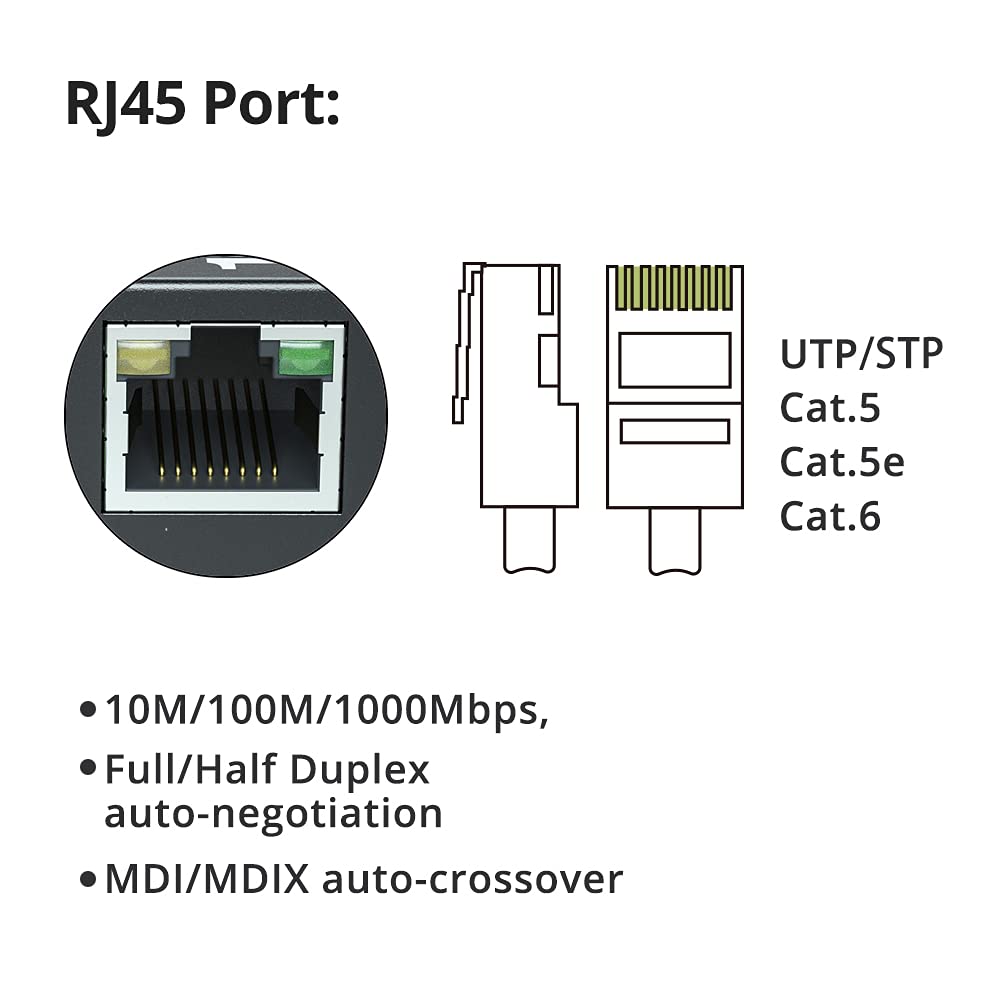 RJ45 Port:

UTP/STP
Cat.5
Cat.5e
Cat.6

• 10M/100M/1000Mbps,
• Full/Half Duplex auto-negotiation
• MDI/MDIX auto-crossover