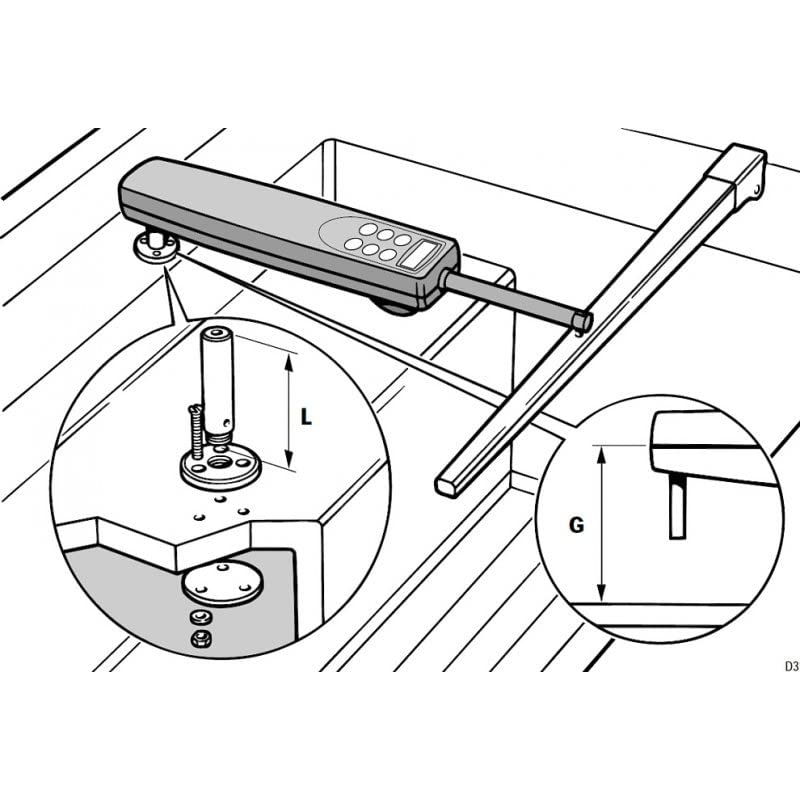 L

G

D3