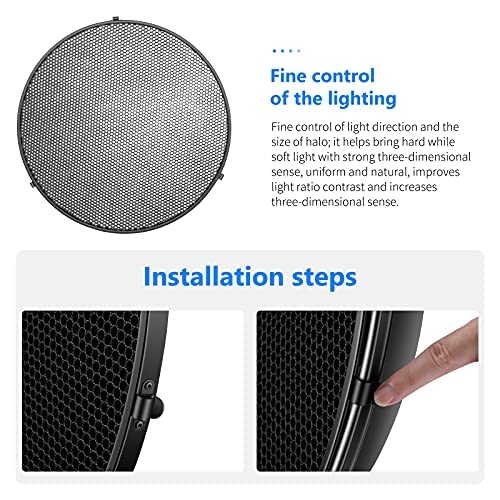 Fine control of the lighting

Fine control of light direction and the size of halo; it helps bring hard while soft light with strong three-dimensional sense, uniform and natural, improves light ratio contrast and increases three-dimensional sense.

Installation steps