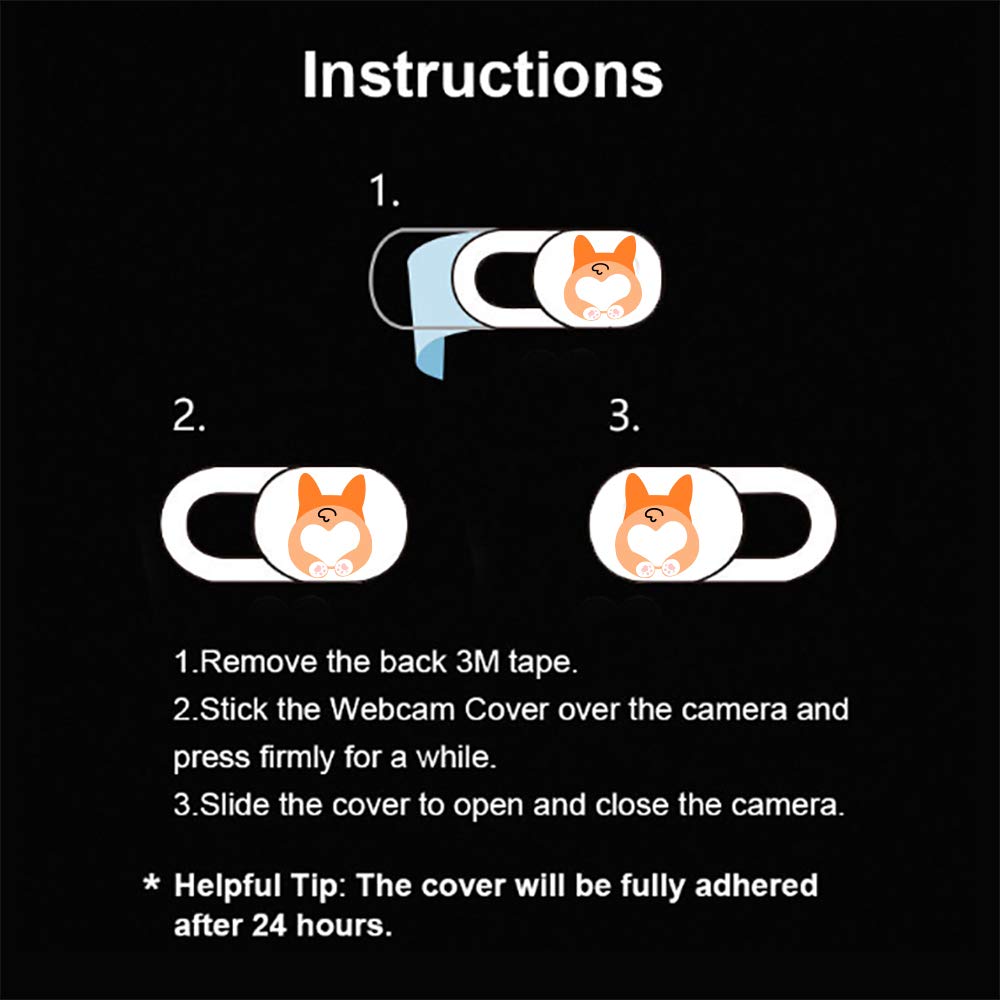 Instructions

1.

2.

3.

1.Remove the back 3M tape.
2.Stick the Webcam Cover over the camera and press firmly for a while.
3.Slide the cover to open and close the camera.

* Helpful Tip: The cover will be fully adhered after 24 hours.