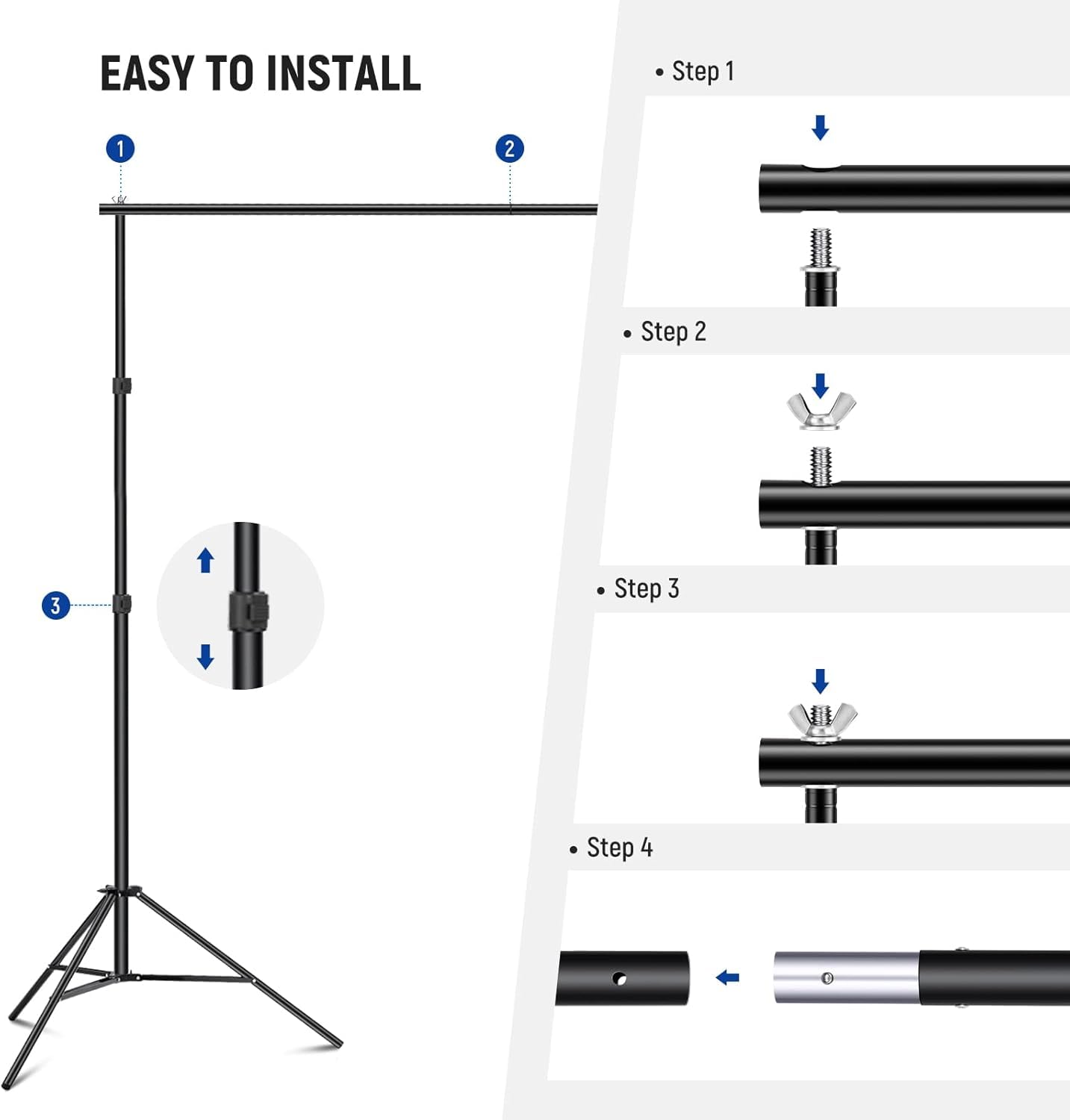 EASY TO INSTALL

1

2

3

• Step 1

• Step 2

• Step 3

• Step 4